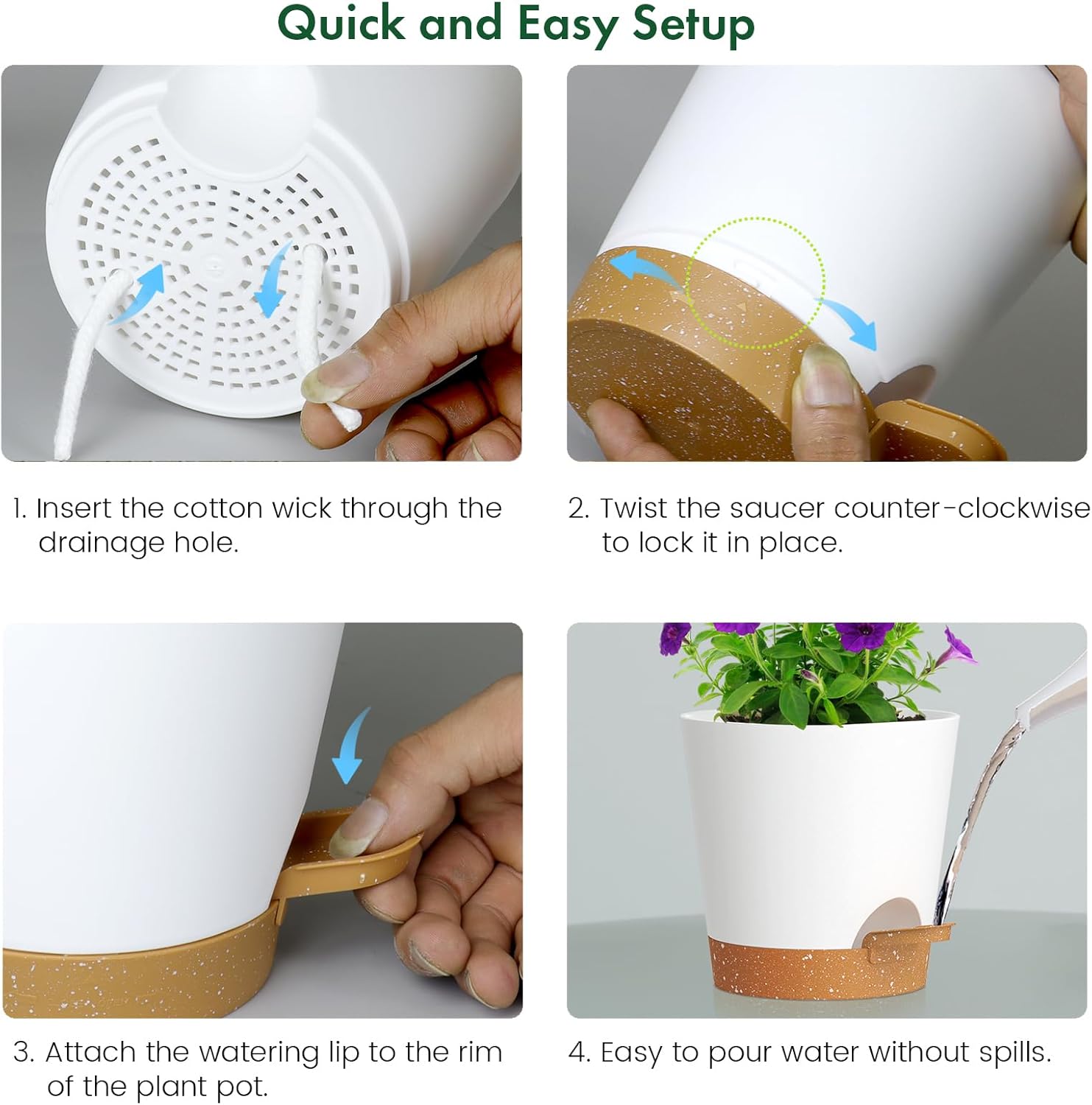 Quick and Easy Setup

1. Insert the cotton wick through the drainage hole.

2. Twist the saucer counter-clockwise to lock it in place.

3. Attach the watering lip to the rim of the plant pot.

4. Easy to pour water without spills.