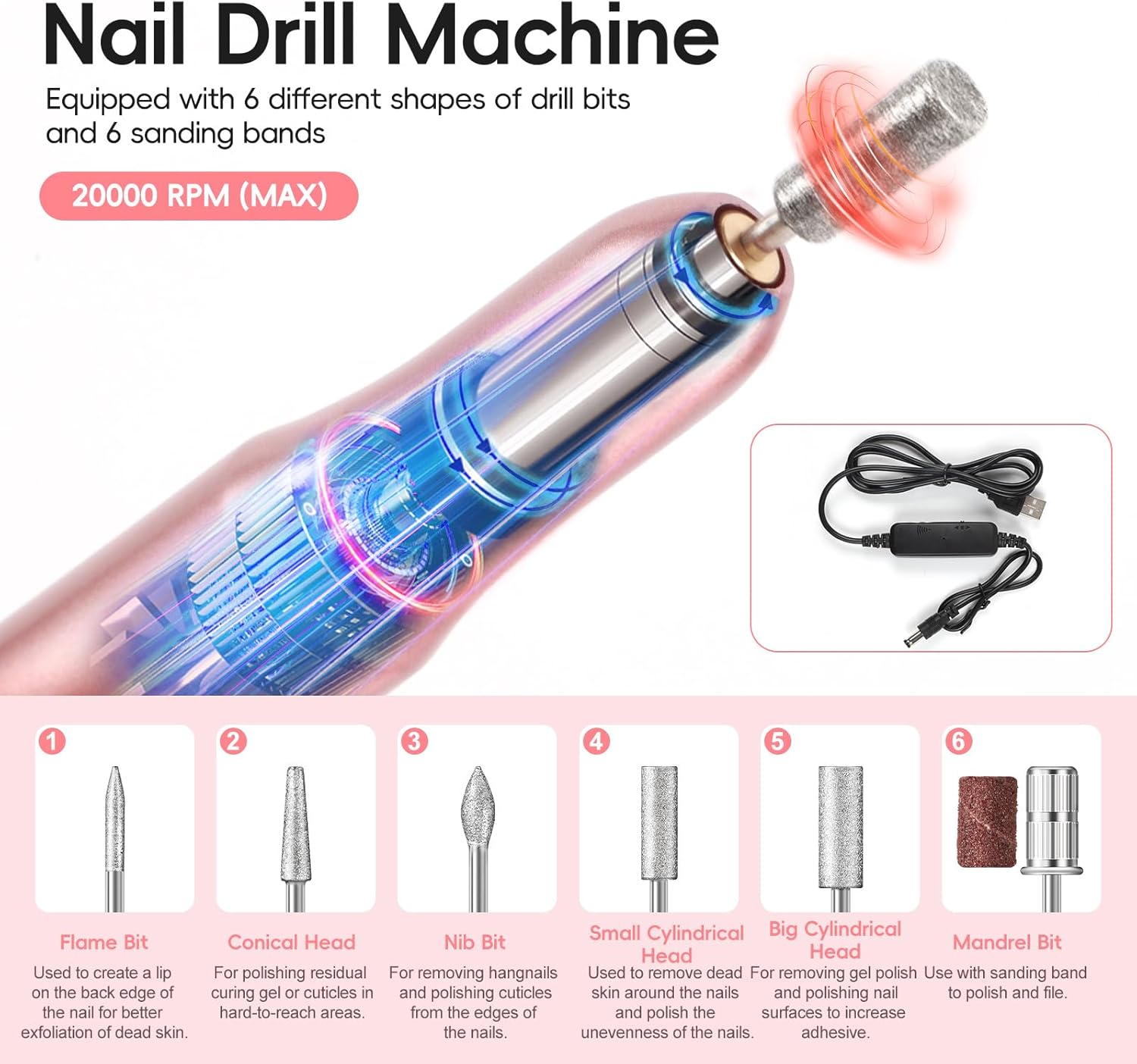 Nail Drill Machine

Equipped with 6 different shapes of drill bits and 6 sanding bands

20000 RPM (MAX)

1

Flame Bit

Used to create a lip on the back edge of the nail for better exfoliation of dead skin.

2

Conical Head

For polishing residual curing gel or cuticles in hard-to-reach areas.

3

Nib Bit

For removing hangnails and polishing cuticles from the edges of the nails.

4

Small Cylindrical Head

Used to remove dead skin around the nails and polish the unevenness of the nails.

5

Big Cylindrical Head

For removing gel polish and polishing nail surfaces to increase adhesive.

6

Mandrel Bit

Use with sanding band to polish and file.