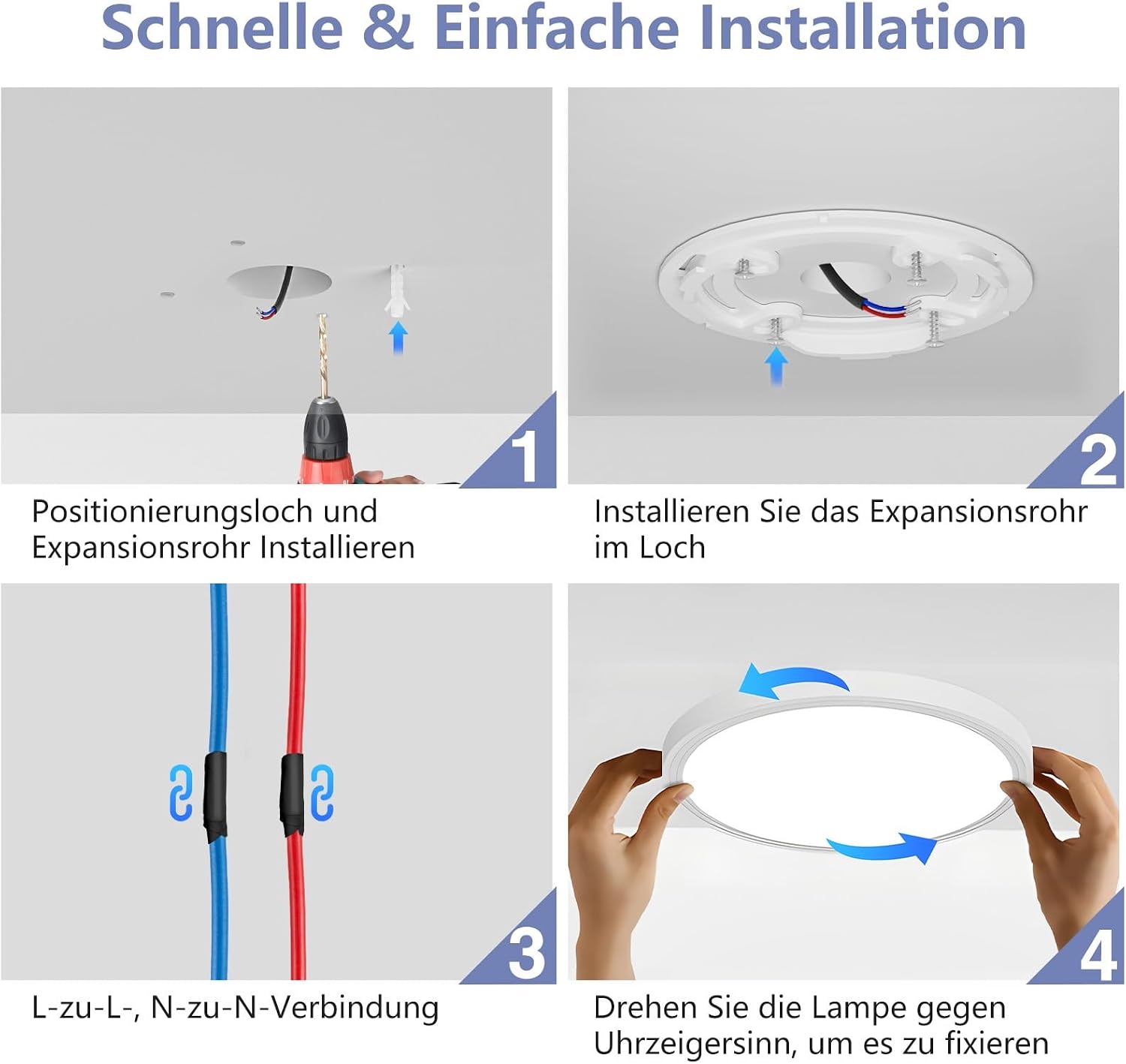 Schnelle & Einfache Installation

1

Positionierungsloch und Expansionsrohr Installieren

2

Installieren Sie das Expansionsrohr im Loch

3

L-zu-L-, N-zu-N-Verbindung

4

Drehen Sie die Lampe gegen Uhrzeigersinn, um es zu fixieren