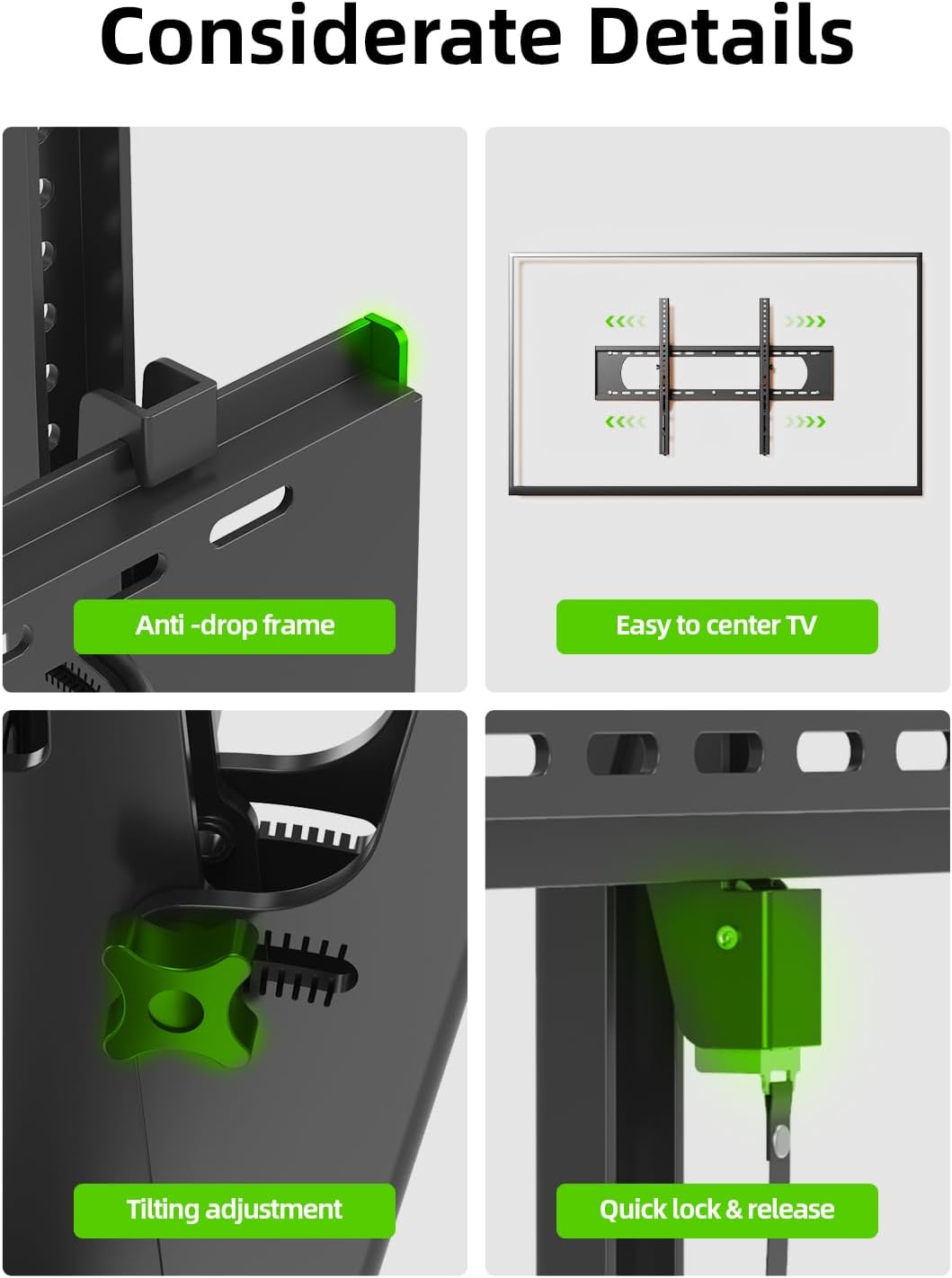 Considerate Details

Anti -drop frame

Easy to center TV

Tilting adjustment

Quick lock & release