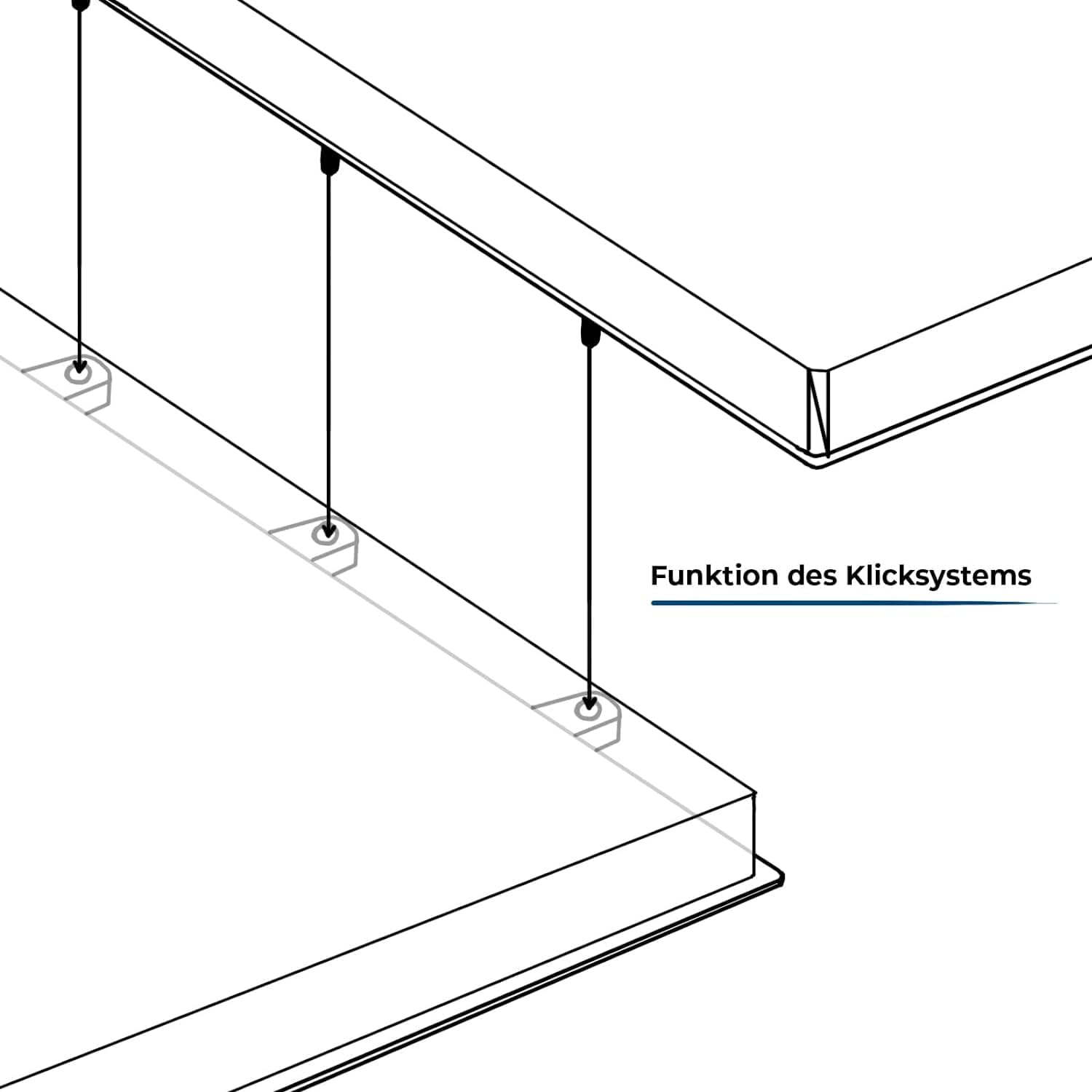 Funktion des Klicksystems