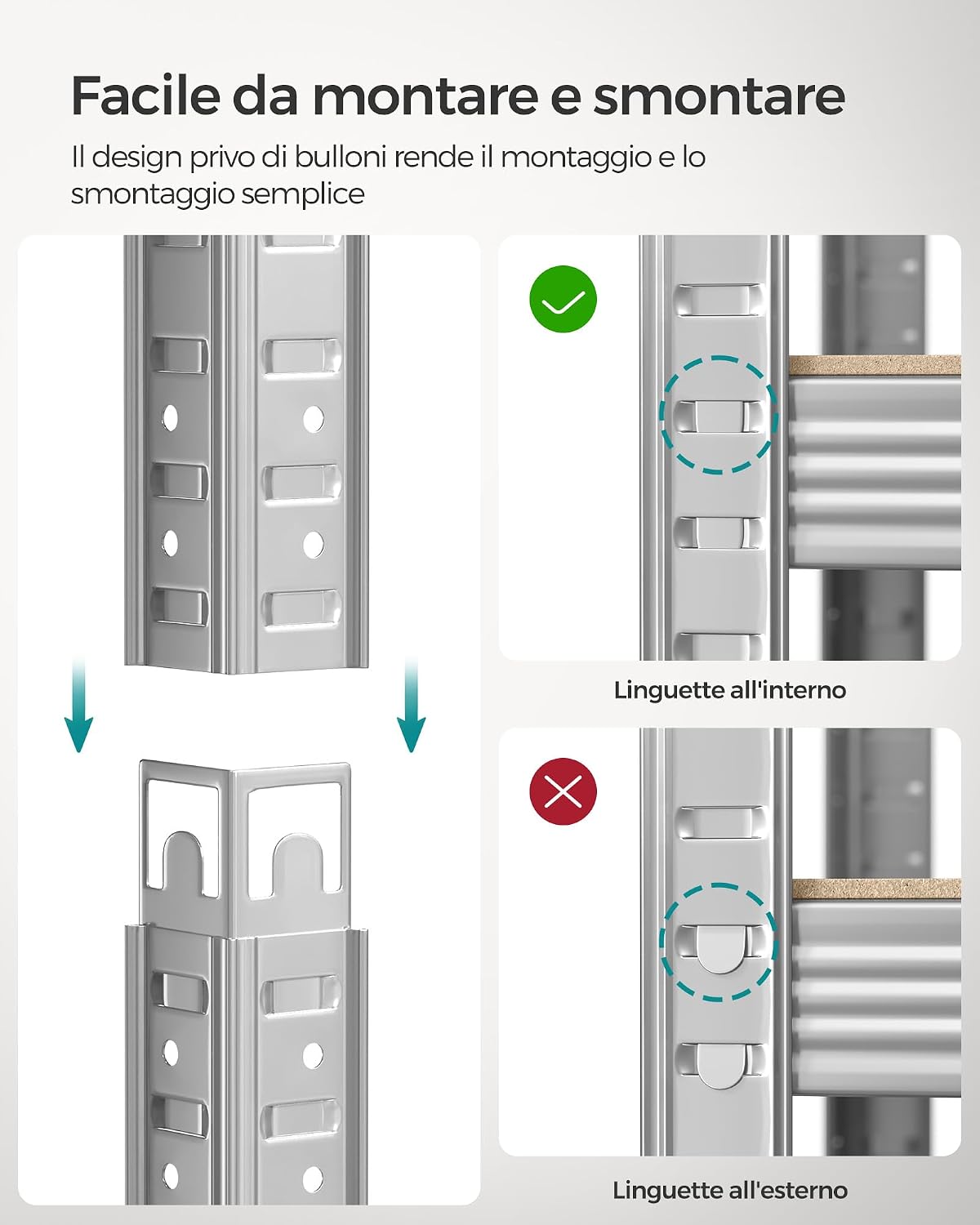 Facile da montare e smontare

Il design privo di bulloni rende il montaggio e lo smontaggio semplice

Linguette all'interno

Linguette all'esterno