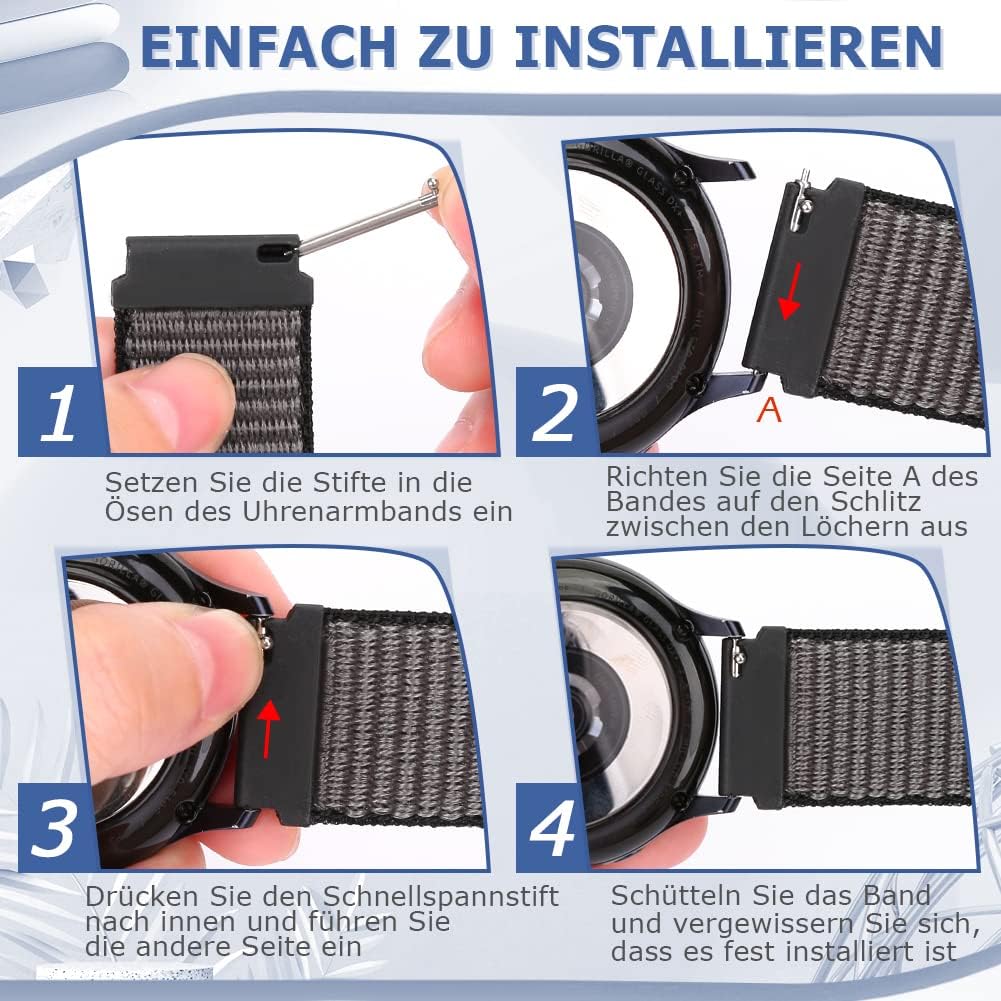 EINFACH ZU INSTALLIEREN

1

Setzen Sie die Stifte in die Ösen des Uhrenarmbands ein

2

A

Richten Sie die Seite A des Bandes auf den Schlitz zwischen den Löchern aus

3

Drücken Sie den Schnellspannstift nach innen und führen Sie die andere Seite ein

4

Schütteln Sie das Band und vergewissern Sie sich, dass es fest installiert ist