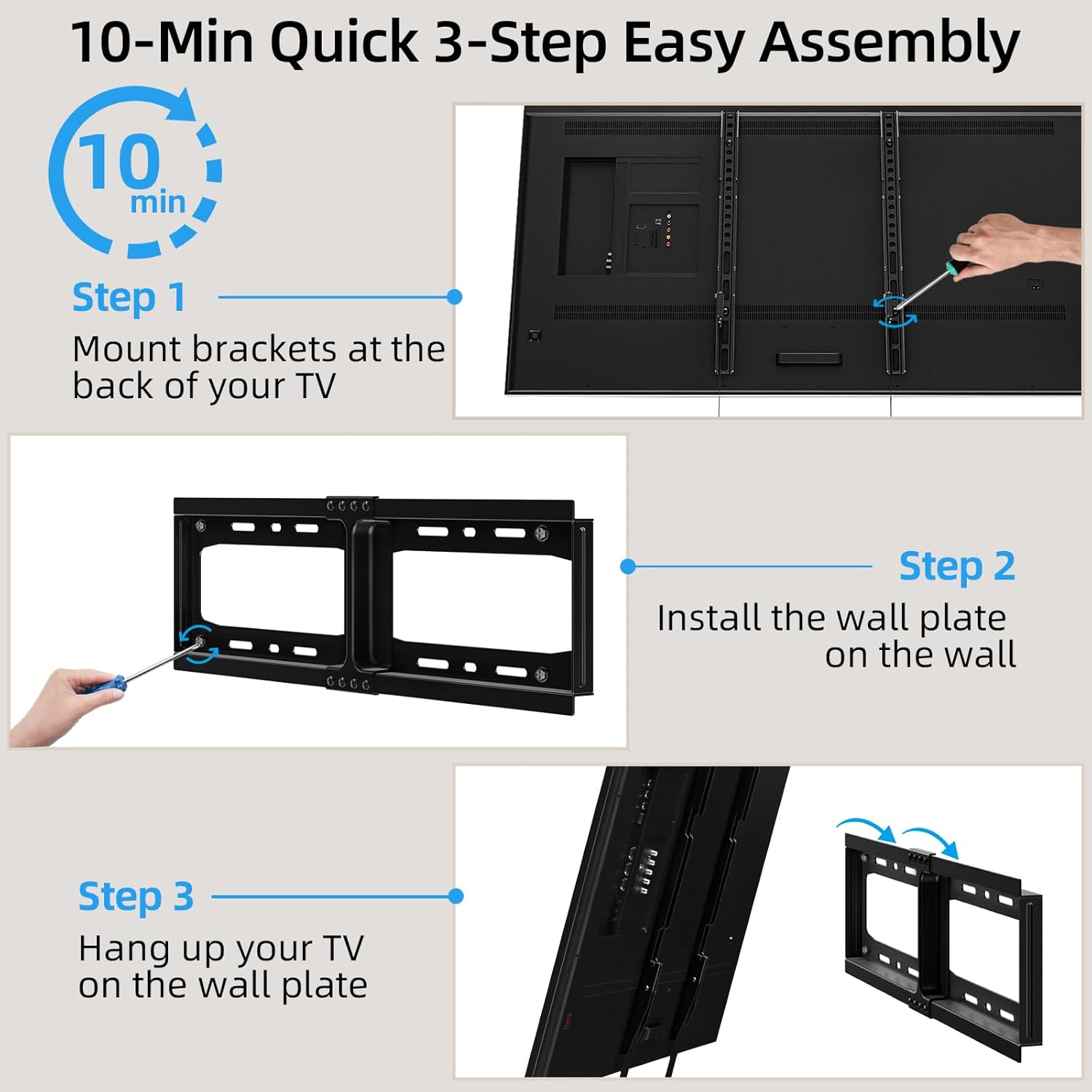 10-Min Quick 3-Step Easy Assembly

10 min

Step 1
Mount brackets at the back of your TV

Step 2
Install the wall plate on the wall

Step 3
Hang up your TV on the wall plate