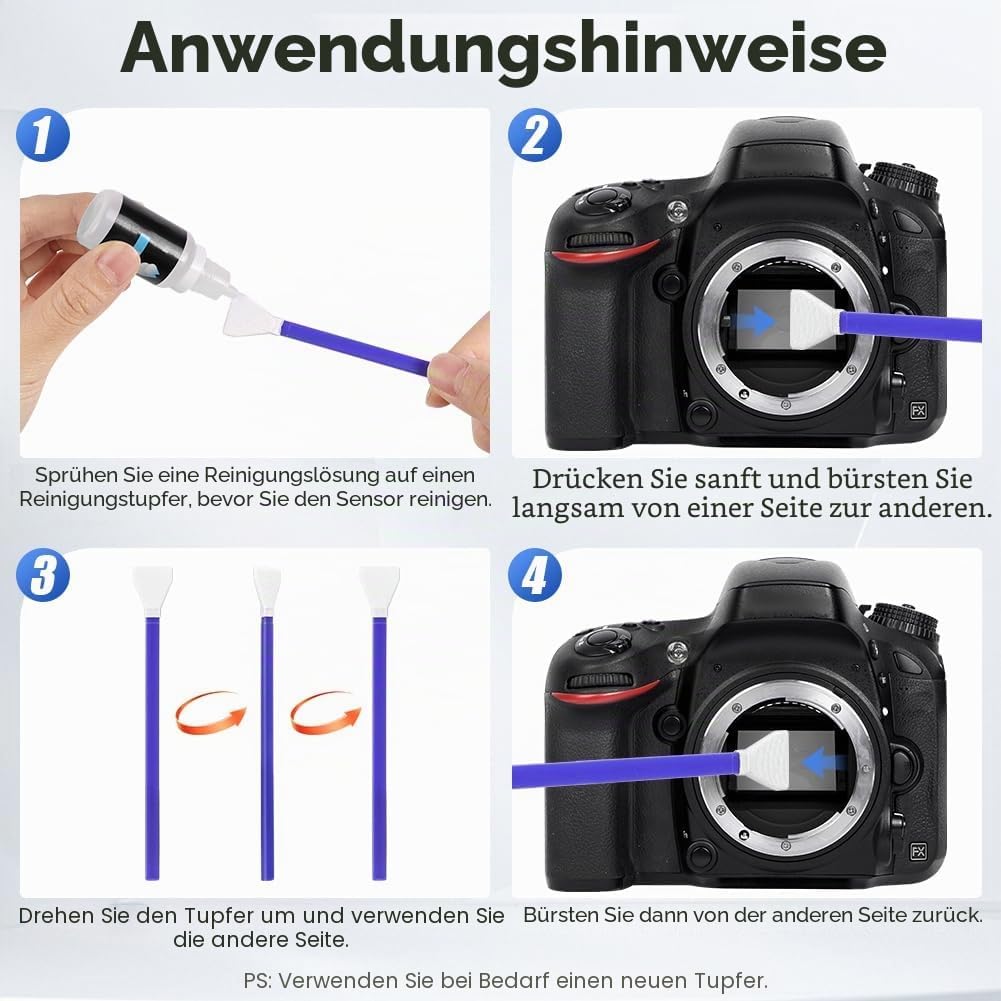 Anwendungshinweise

1

Sprühen Sie eine Reinigungslösung auf einen Reinigungstupfer, bevor Sie den Sensor reinigen.

2

FX

Drücken Sie sanft und bürsten Sie langsam von einer Seite zur anderen.

3

Drehen Sie den Tupfer um und verwenden Sie die andere Seite.

4

FX

Bürsten Sie dann von der anderen Seite zurück.

PS: Verwenden Sie bei Bedarf einen neuen Tupfer.