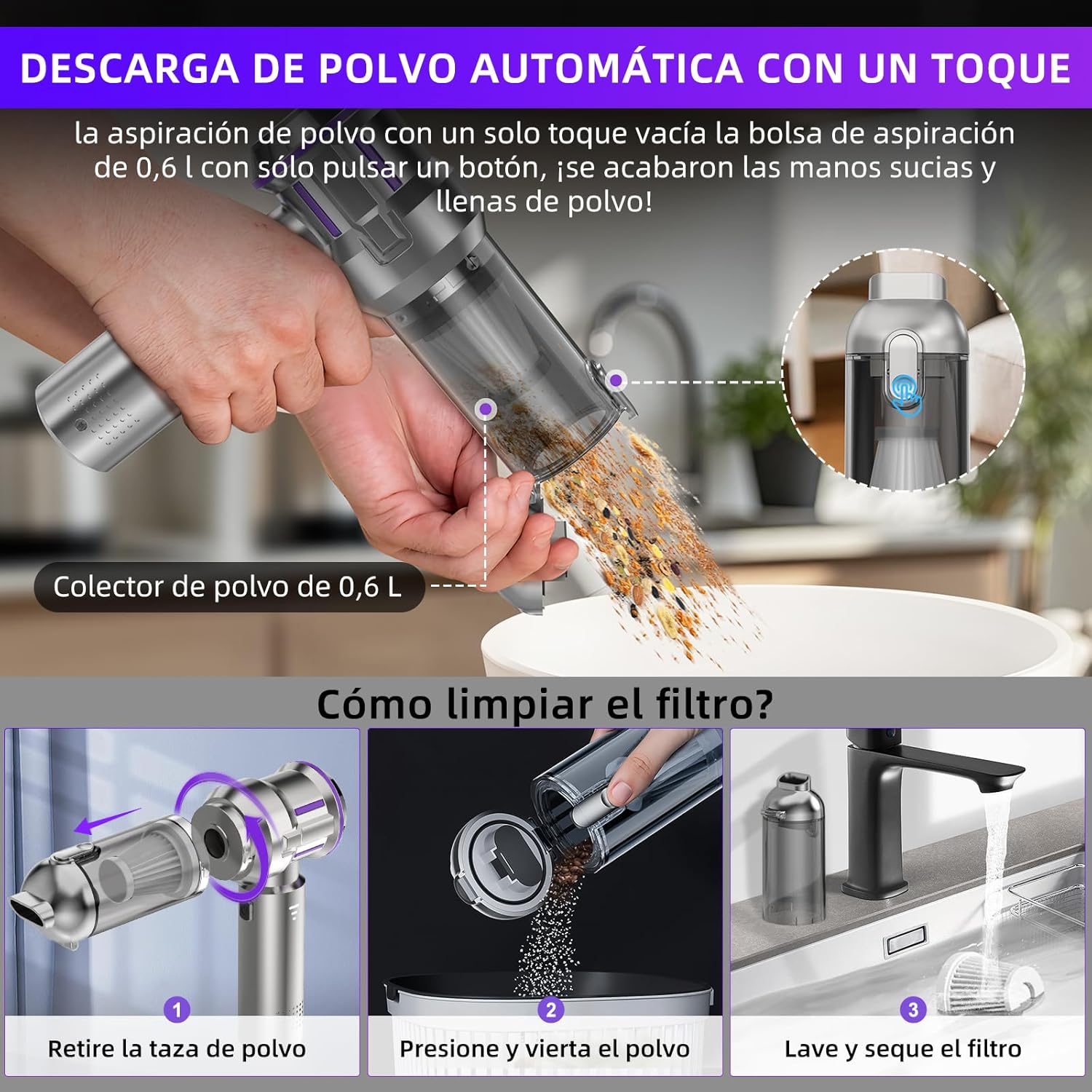 DESCARGA DE POLVO AUTOMÁTICA CON UN TOQUE

la aspiración de polvo con un solo toque vacía la bolsa de aspiración de 0,6 l con sólo pulsar un botón, ¡se acabaron las manos sucias y llenas de polvo!

Colector de polvo de 0,6 L

Cómo limpiar el filtro?

1
Retire la taza de polvo

2
Presione y vierta el polvo

3
Lave y seque el filtro