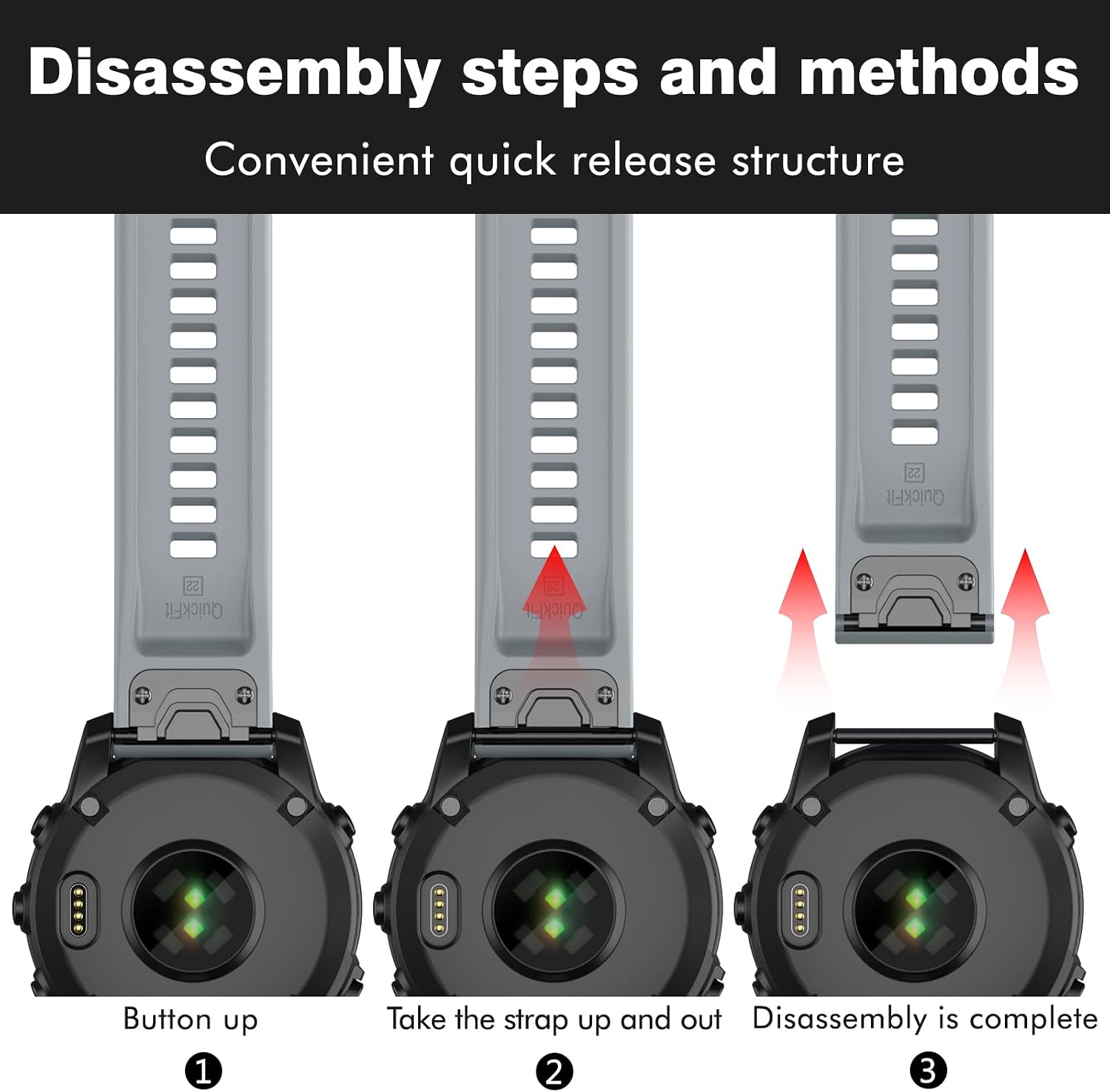 Disassembly steps and methods

Convenient quick release structure

QuickFit 22

QuickFit 22

QuickFit 22

Button up
❶

Take the strap up and out
❷

Disassembly is complete
❸