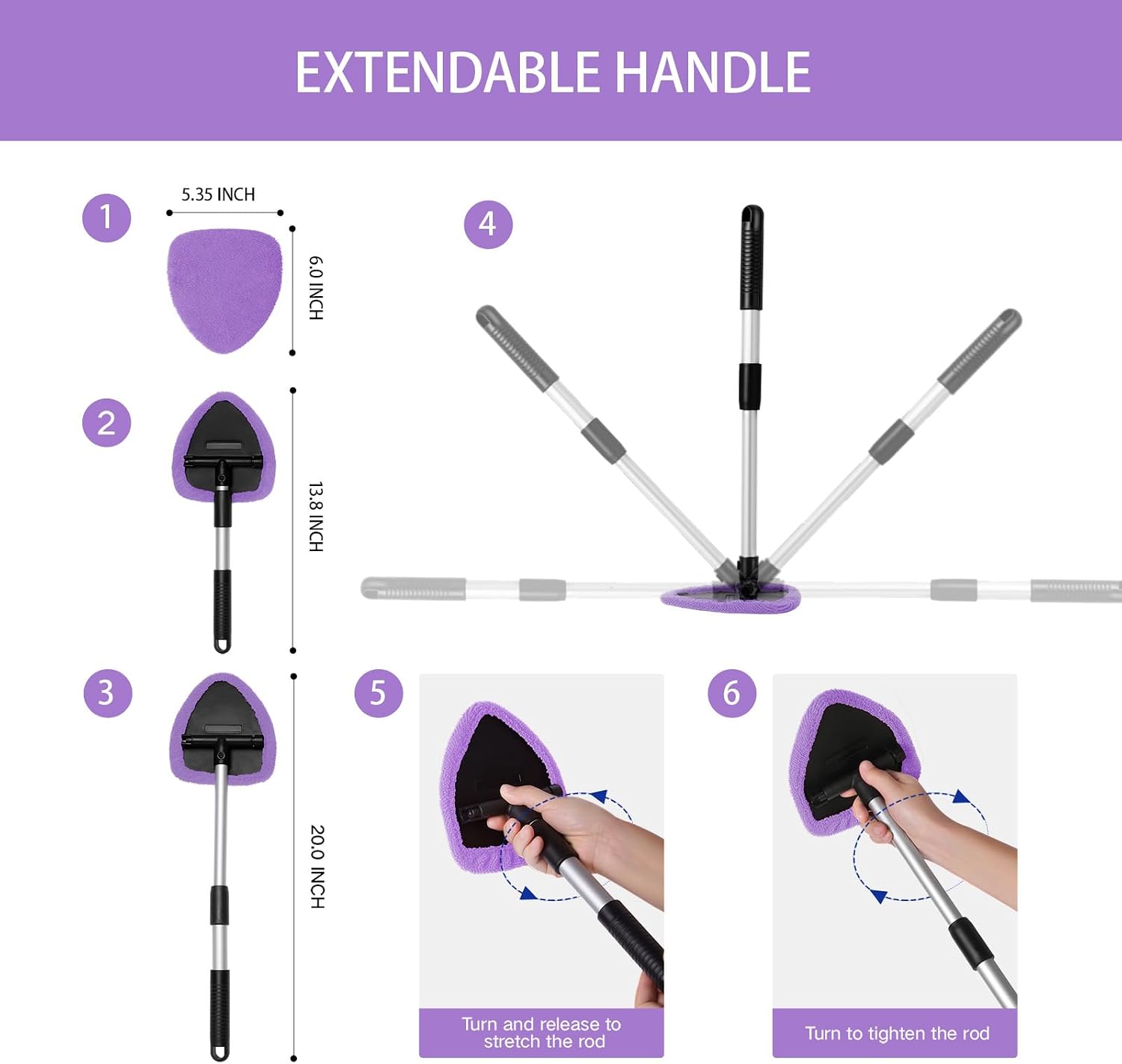 EXTENDABLE HANDLE

1

5.35 INCH

6.0 INCH

2

13.8 INCH

3

20.0 INCH

4

5

Turn and release to stretch the rod

6

Turn to tighten the rod