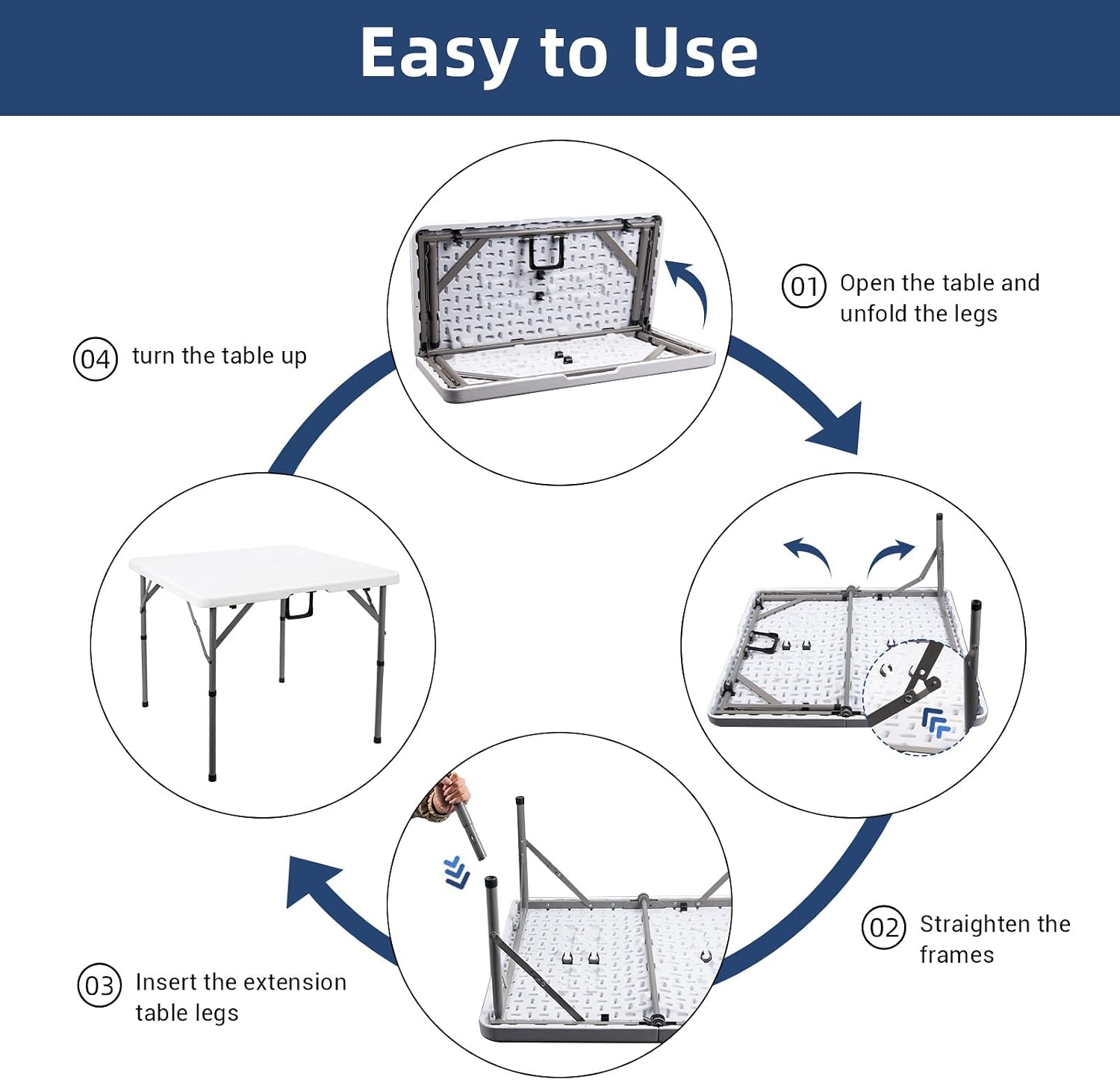 Easy to Use

04 turn the table up

01 Open the table and unfold the legs

02 Straighten the frames

03 Insert the extension table legs