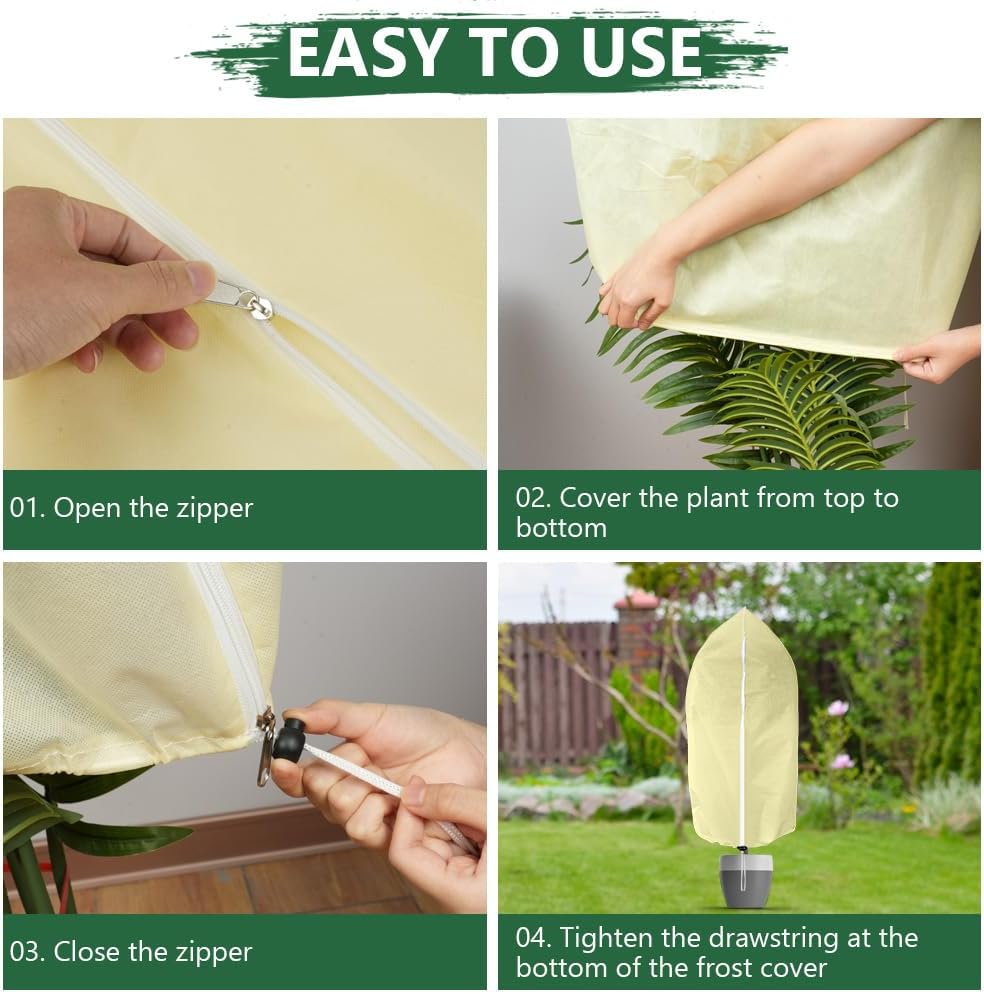 EASY TO USE

01. Open the zipper

02. Cover the plant from top to bottom

03. Close the zipper

04. Tighten the drawstring at the bottom of the frost cover