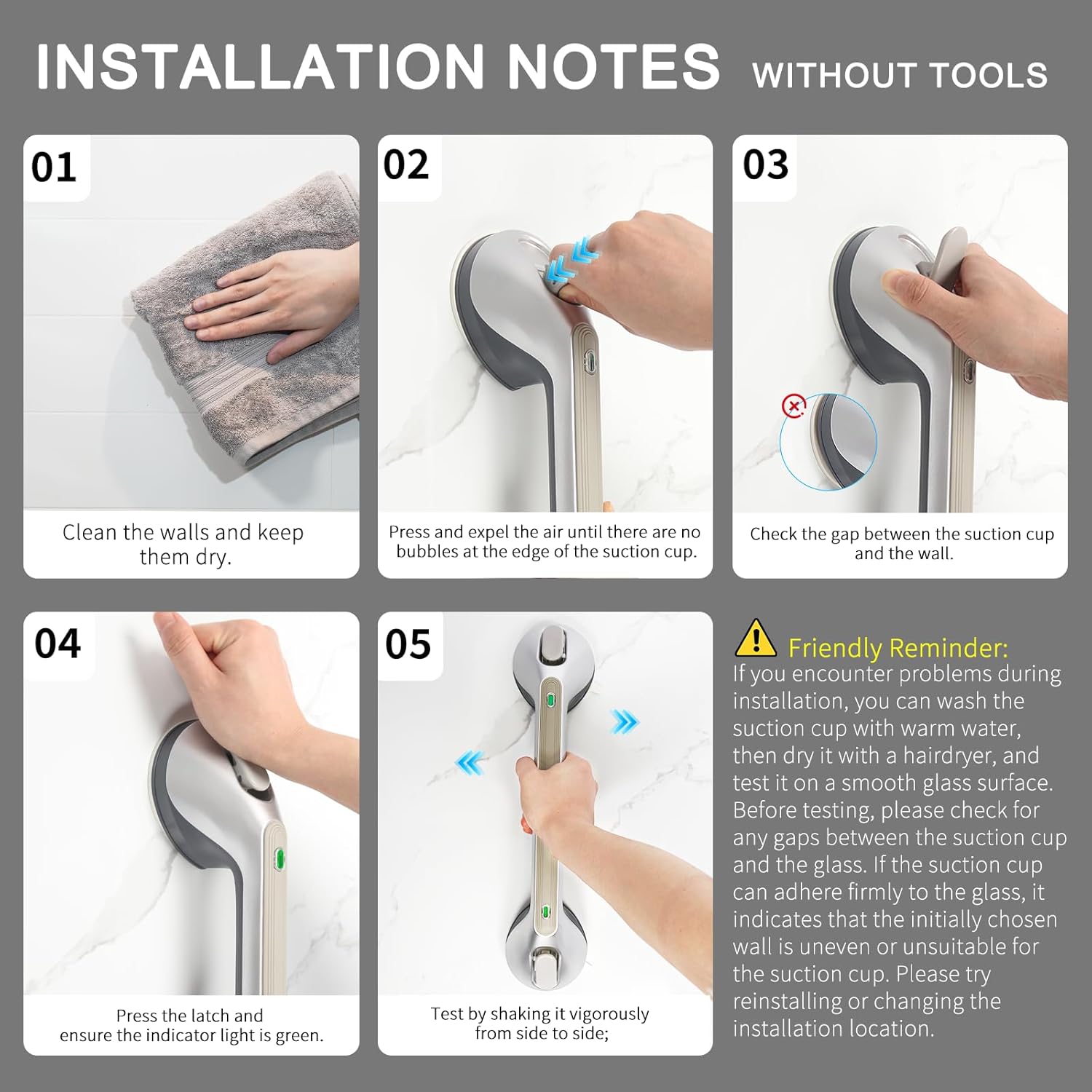 INSTALLATION NOTES WITHOUT TOOLS

01

Clean the walls and keep them dry.

02

Press and expel the air until there are no bubbles at the edge of the suction cup.

03

Check the gap between the suction cup and the wall.

04

Press the latch and ensure the indicator light is green.

05

Test by shaking it vigorously from side to side;

Friendly Reminder:
If you encounter problems during installation, you can wash the suction cup with warm water, then dry it with a hairdryer, and test it on a smooth glass surface. Before testing, please check for any gaps between the suction cup and the glass. If the suction cup can adhere firmly to the glass, it indicates that the initially chosen wall is uneven or unsuitable for the suction cup. Please try reinstalling or changing the installation location.