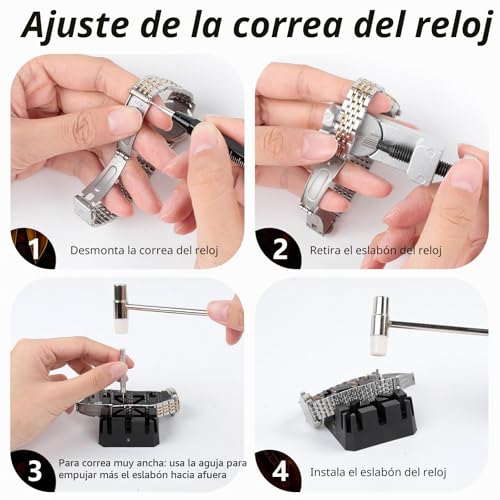 Ajuste de la correa del reloj

1 Desmonta la correa del reloj

2 Retira el eslabón del reloj

3 Para correa muy ancha: usa la aguja para empujar más el eslabón hacia afuera

4 Instala el eslabón del reloj