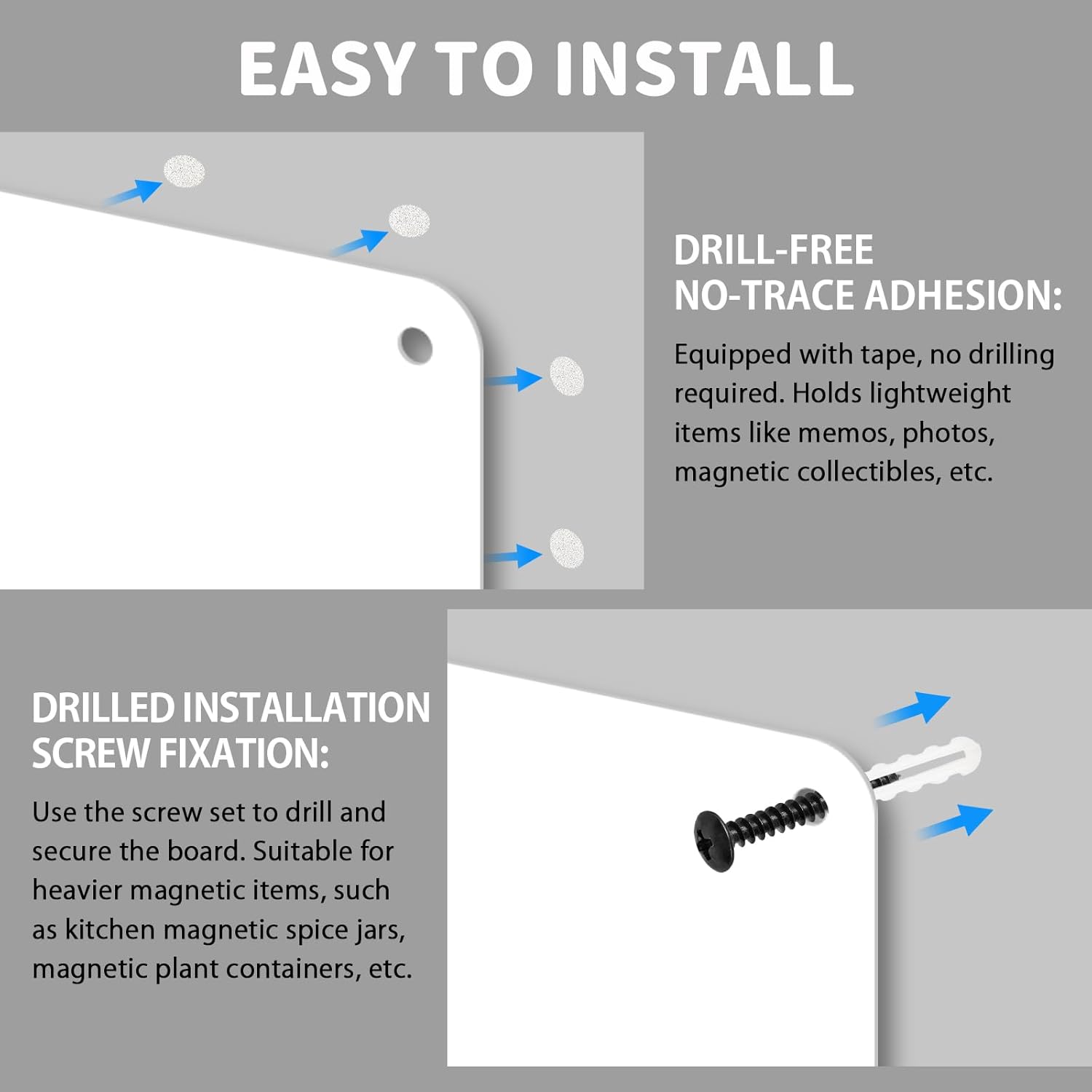 EASY TO INSTALL

DRILL-FREE
NO-TRACE ADHESION:

Equipped with tape, no drilling required. Holds lightweight items like memos, photos, magnetic collectibles, etc.

DRILLED INSTALLATION
SCREW FIXATION:

Use the screw set to drill and secure the board. Suitable for heavier magnetic items, such as kitchen magnetic spice jars, magnetic plant containers, etc.