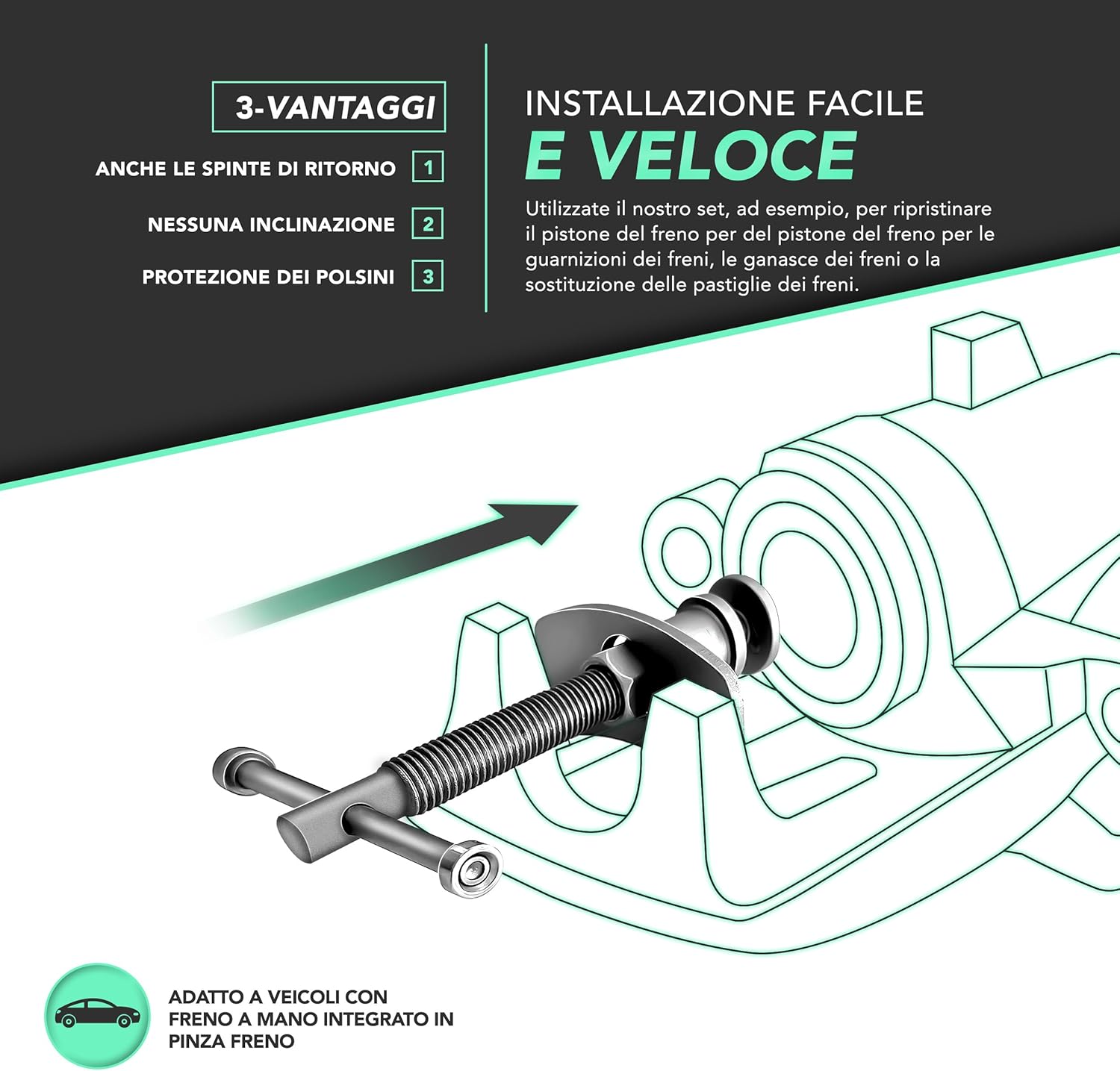 3-VANTAGGI

ANCHE LE SPINTE DI RITORNO 1

NESSUNA INCLINAZIONE 2

PROTEZIONE DEI POLSINI 3

INSTALLAZIONE FACILE

E VELOCE

Utilizzate il nostro set, ad esempio, per ripristinare il pistone del freno per del pistone del freno per le guarnizioni dei freni, le ganasce dei freni o la sostituzione delle pastiglie dei freni.

ADATTO A VEICOLI CON FRENO A MANO INTEGRATO IN PINZA FRENO