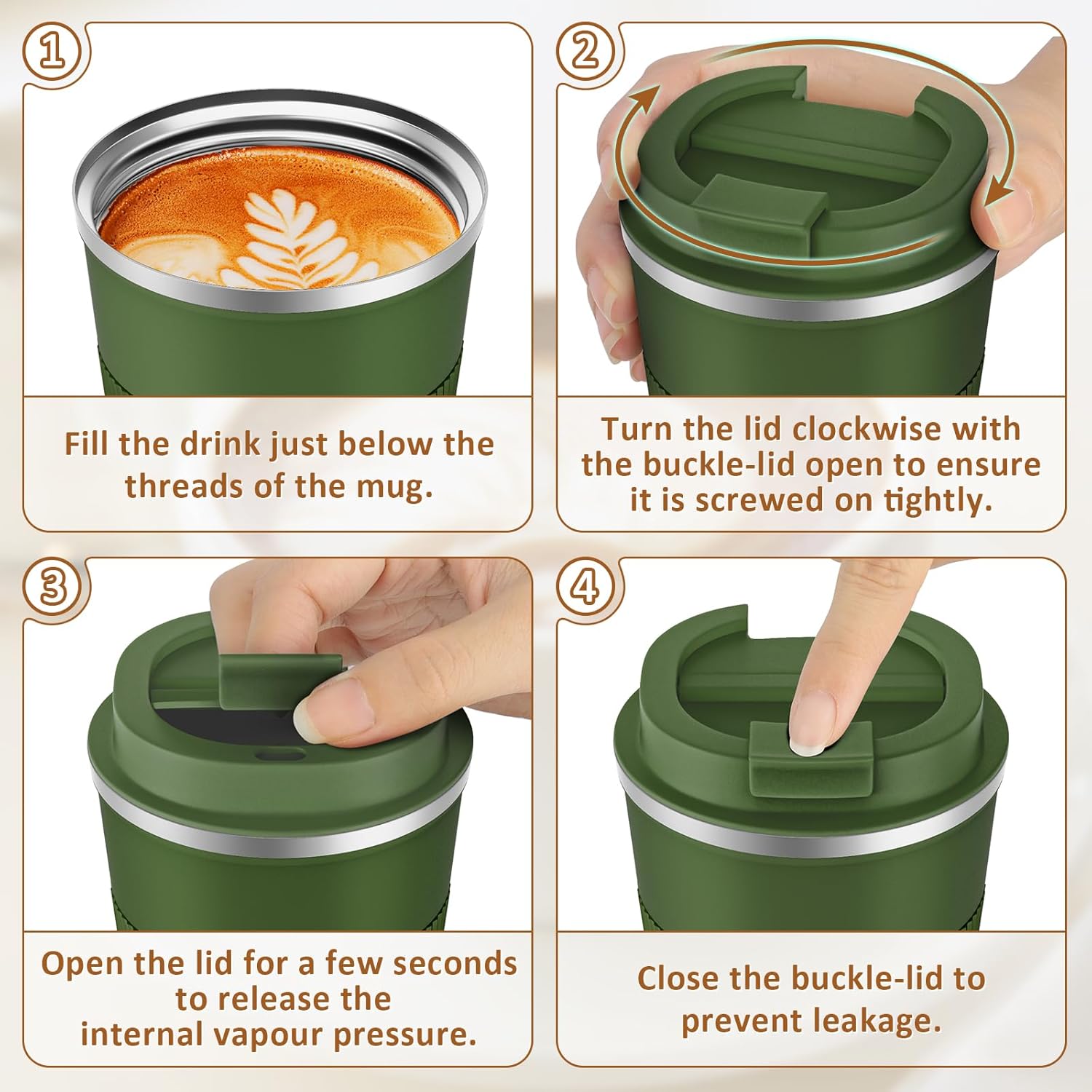 1

Fill the drink just below the threads of the mug.

2

Turn the lid clockwise with the buckle-lid open to ensure it is screwed on tightly.

3

Open the lid for a few seconds to release the internal vapour pressure.

4

Close the buckle-lid to prevent leakage.