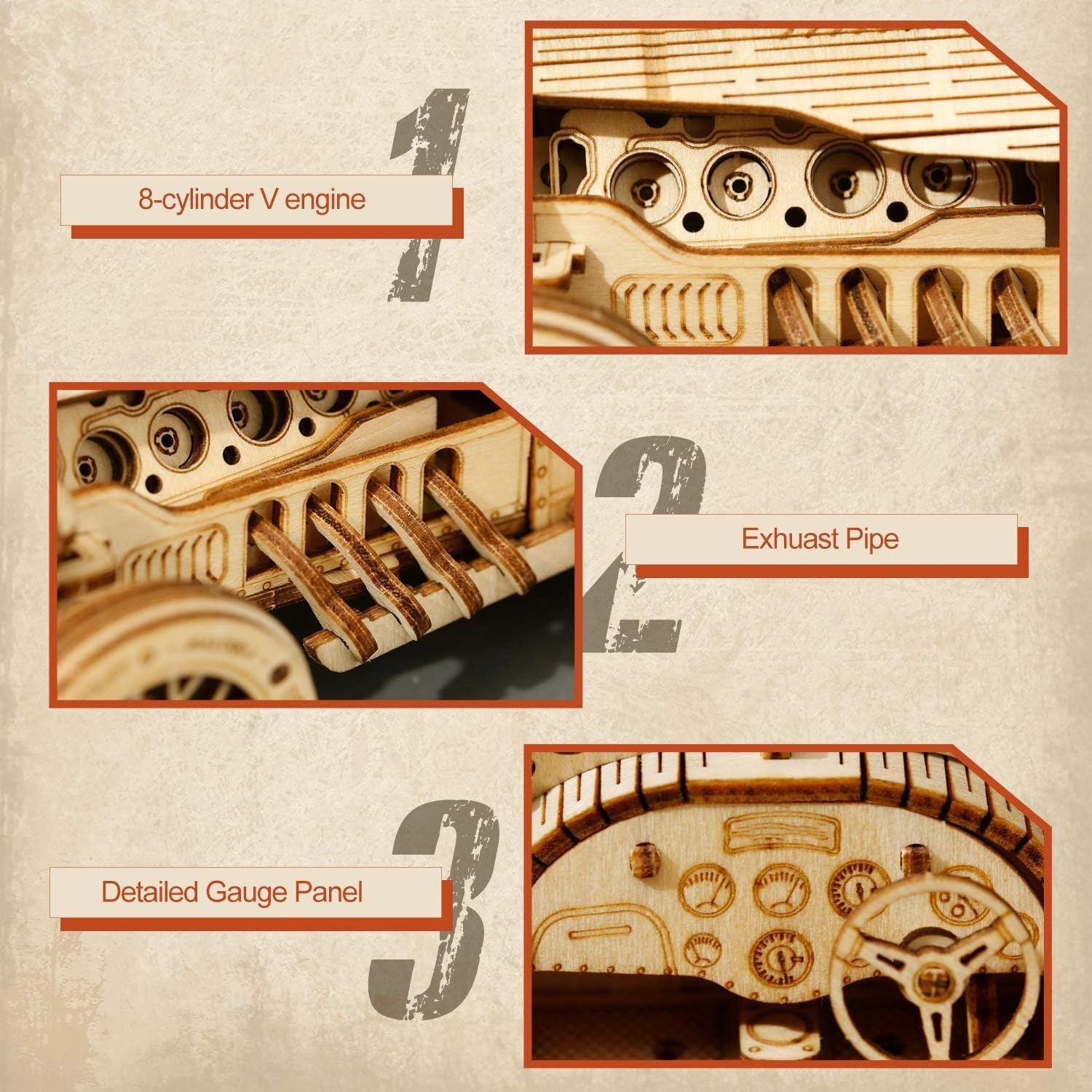 1

8-cylinder V engine

2

Exhuast Pipe

3

Detailed Gauge Panel