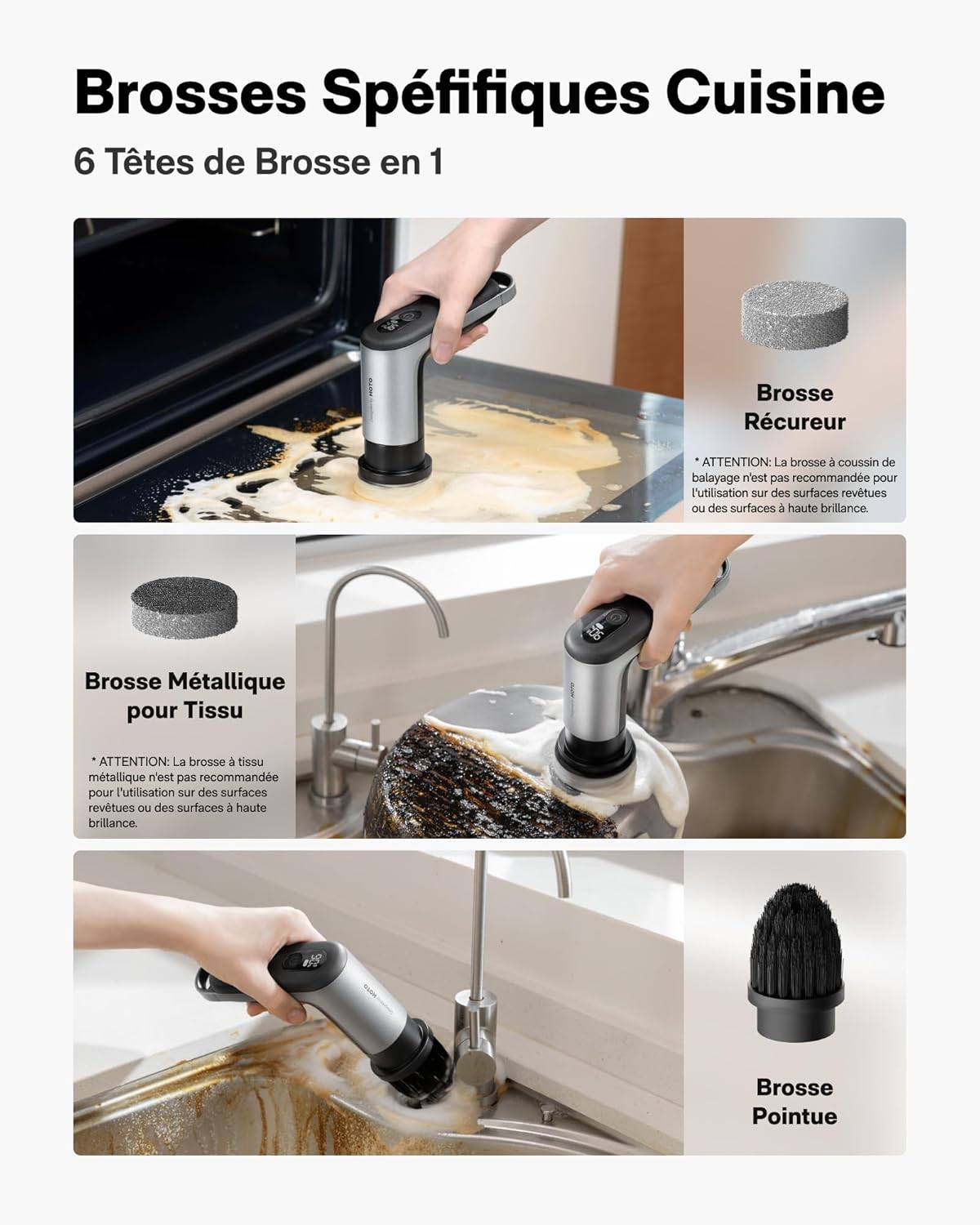 Brosses Spéfifiques Cuisine

6 Têtes de Brosse en 1

HOTO

Brosse Récureur

* ATTENTION: La brosse à coussin de balayage n'est pas recommandée pour l'utilisation sur des surfaces revêtues ou des surfaces à haute brillance.

Brosse Métallique pour Tissu

* ATTENTION: La brosse à tissu métallique n'est pas recommandée pour l'utilisation sur des surfaces revêtues ou des surfaces à haute brillance.

HOTO

HOTO

Brosse Pointue