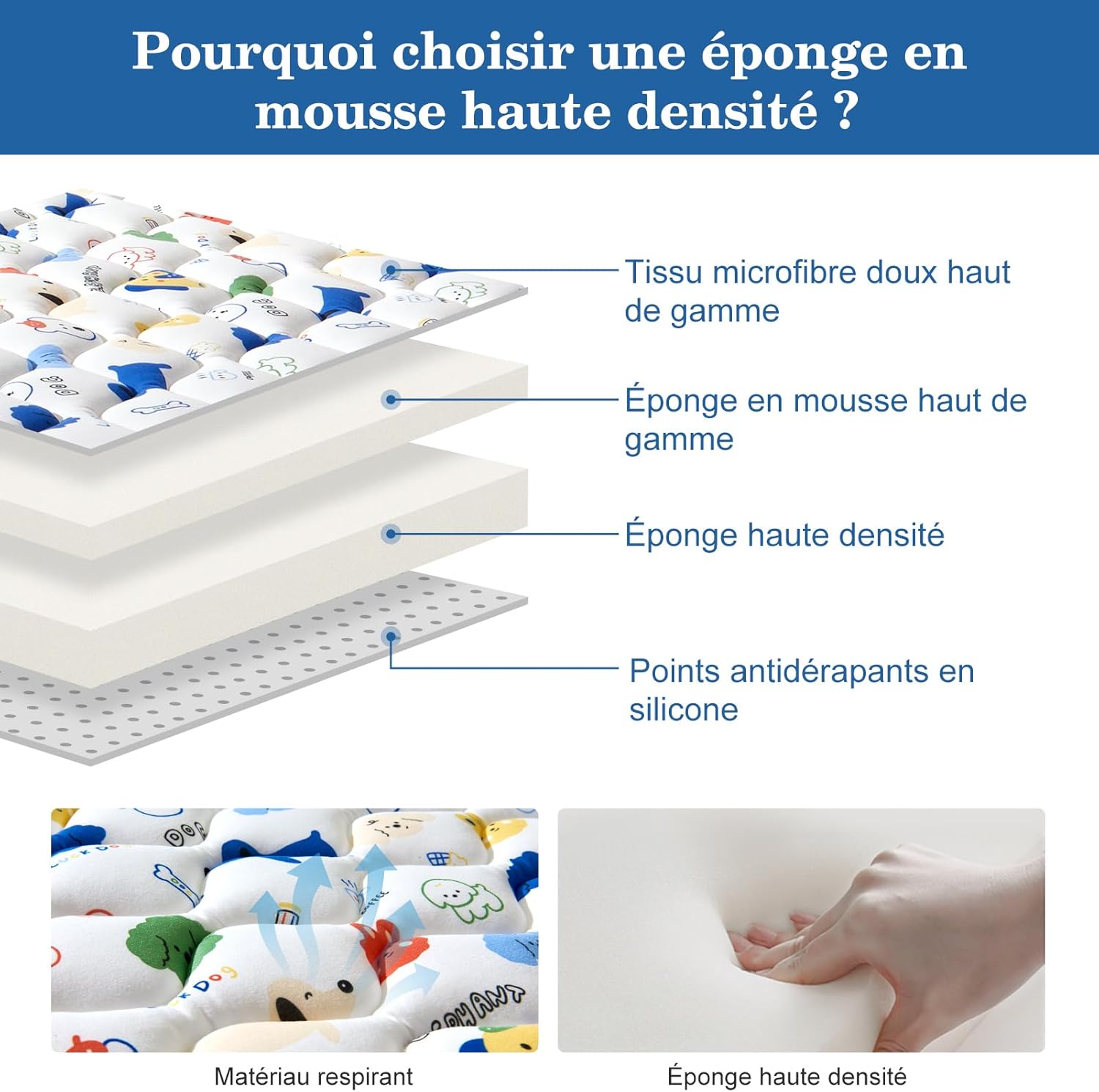 Pourquoi choisir une éponge en mousse haute densité ?

Tissu microfibre doux haut de gamme

Éponge en mousse haut de gamme

Éponge haute densité

Points antidérapants en silicone

Matériau respirant

Éponge haute densité