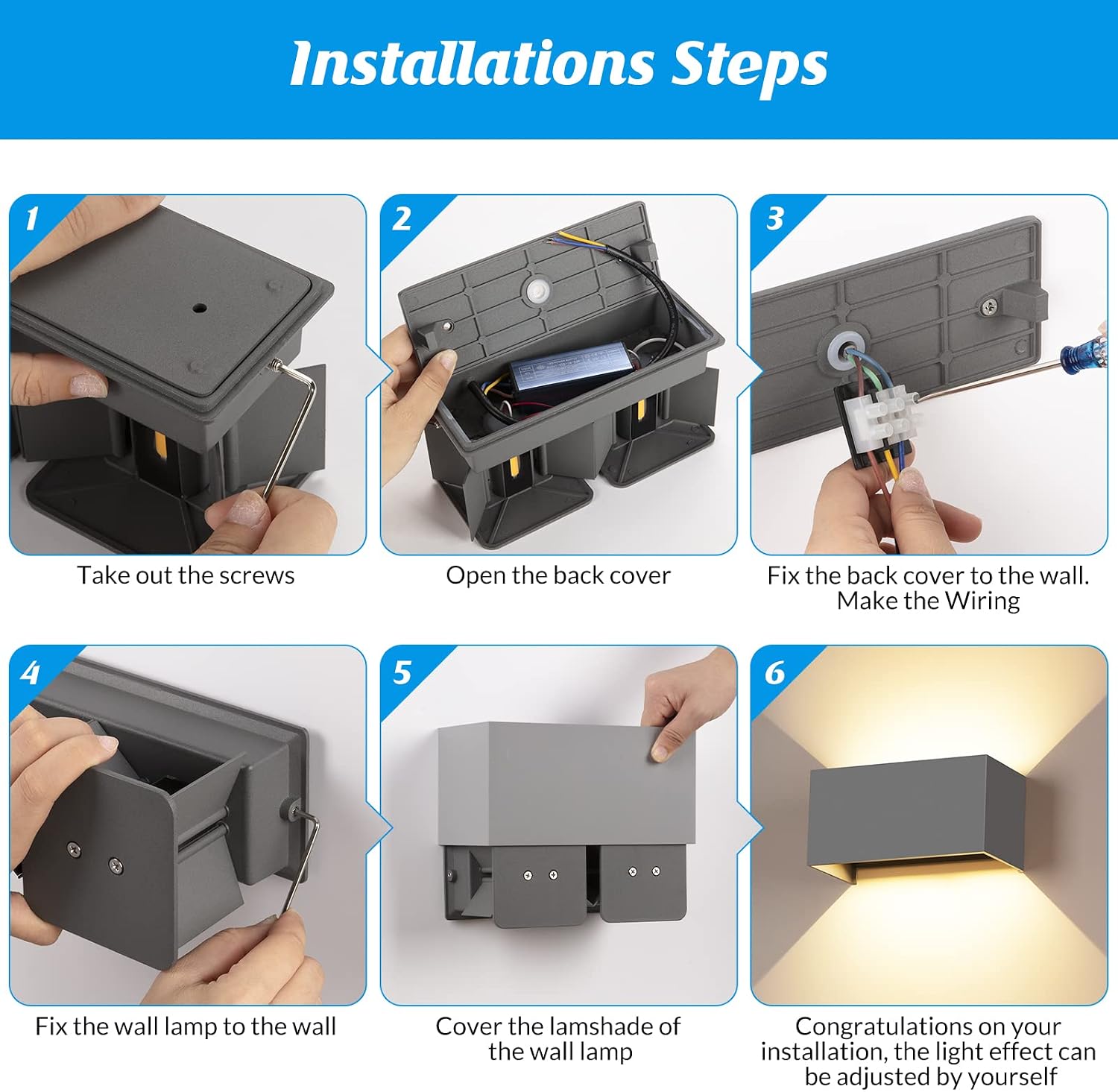 Installations Steps

1

Take out the screws

2

Open the back cover

3

Fix the back cover to the wall. Make the Wiring

4

Fix the wall lamp to the wall

5

Cover the lamshade of the wall lamp

6

Congratulations on your installation, the light effect can be adjusted by yourself