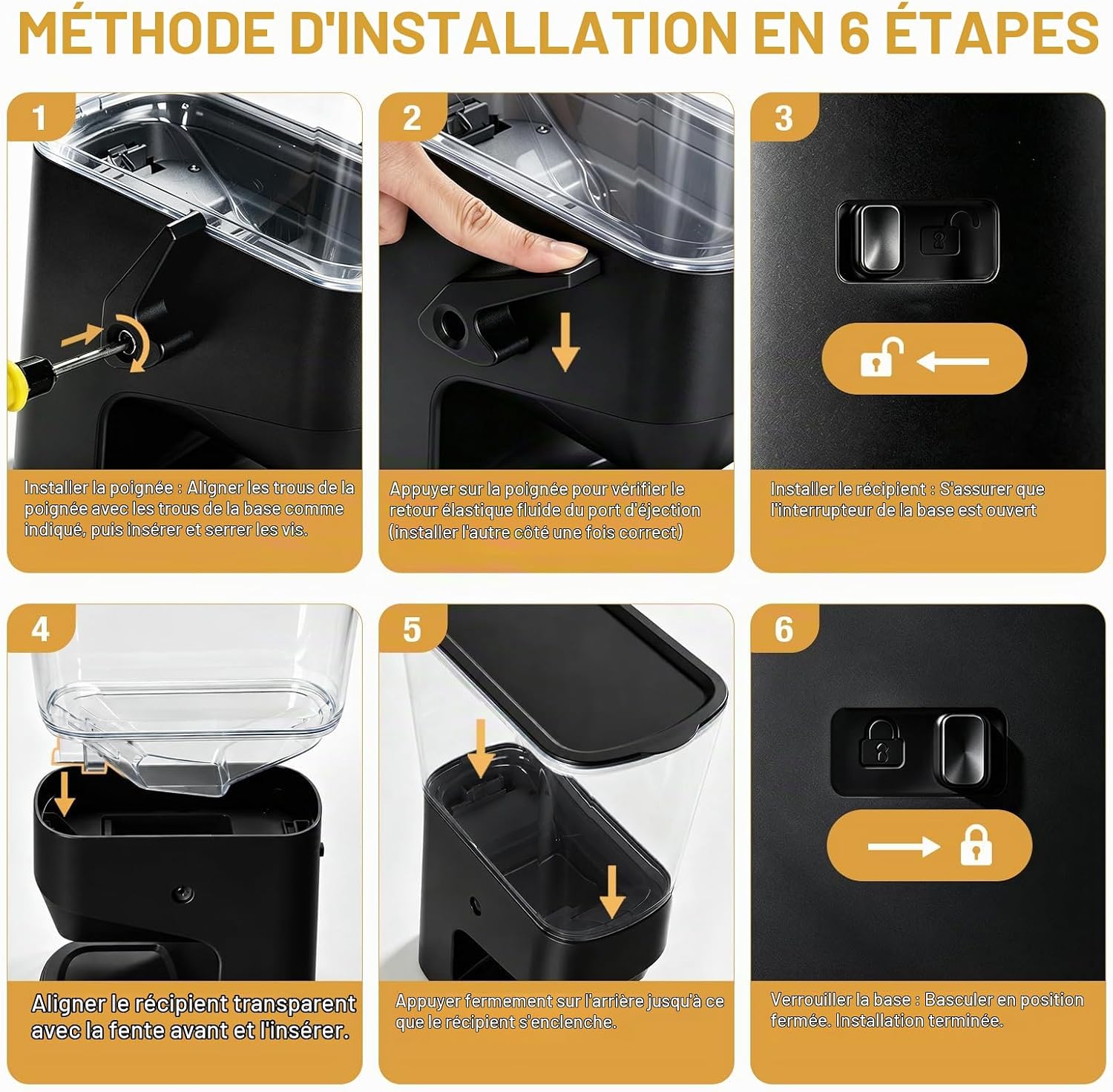 MÉTHODE D'INSTALLATION EN 6 ÉTAPES

1

Installer la poignée : Aligner les trous de la poignée avec les trous de la base comme indiqué, puis insérer et serrer les vis.

2

Appuyer sur la poignée pour vérifier le retour élastique fluide du port d'éjection (installer l'autre côté une fois correct)

3

Installer le récipient : S'assurer que l'interrupteur de la base est ouvert

4

Aligner le récipient transparent avec la fente avant et l'insérer.

5

Appuyer fermement sur l'arrière jusqu'à ce que le récipient s'enclenche.

6

Verrouiller la base : Basculer en position fermée. Installation terminée.