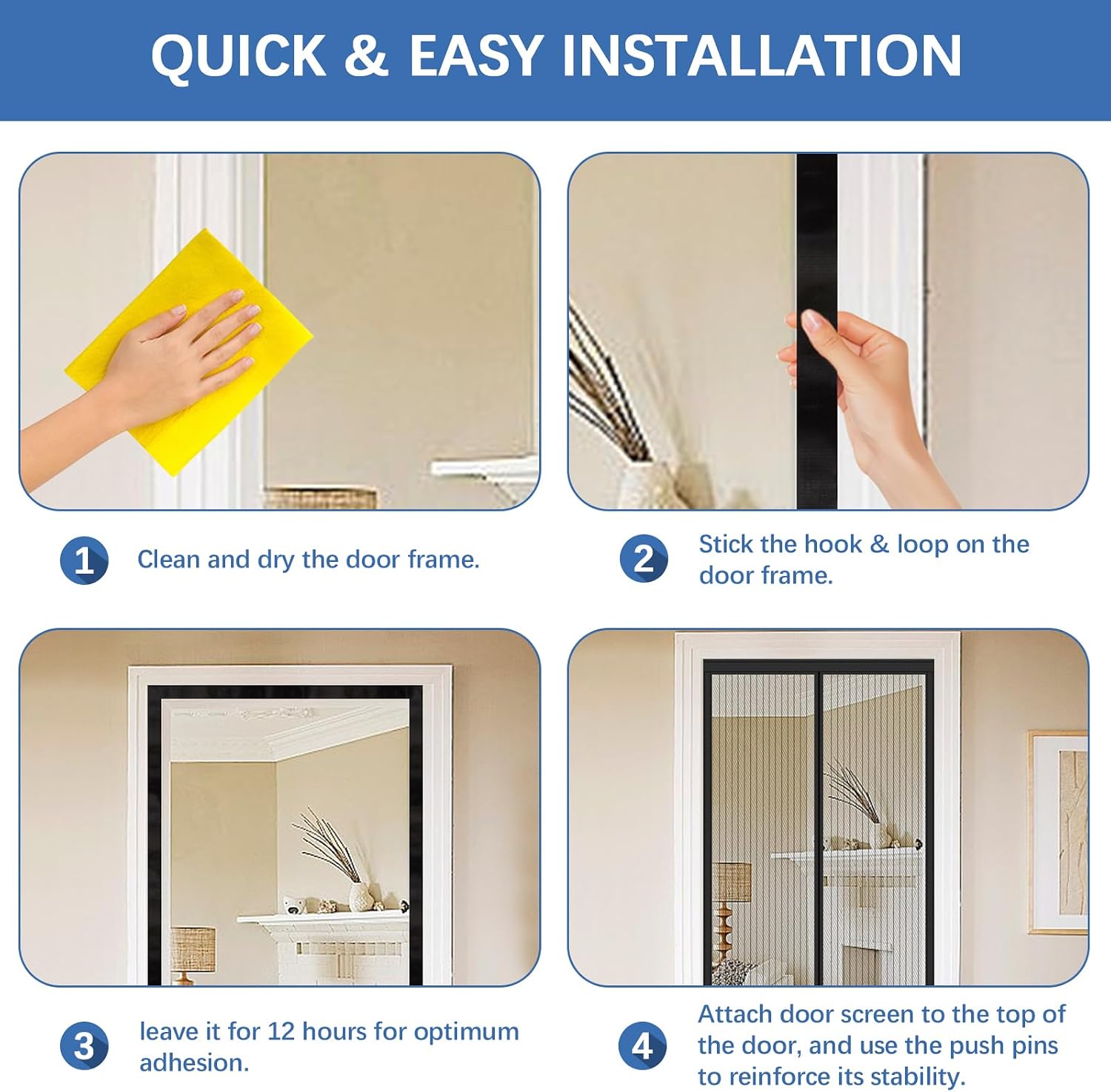 QUICK & EASY INSTALLATION

1 Clean and dry the door frame.

2 Stick the hook & loop on the door frame.

3 leave it for 12 hours for optimum adhesion.

4 Attach door screen to the top of the door, and use the push pins to reinforce its stability.