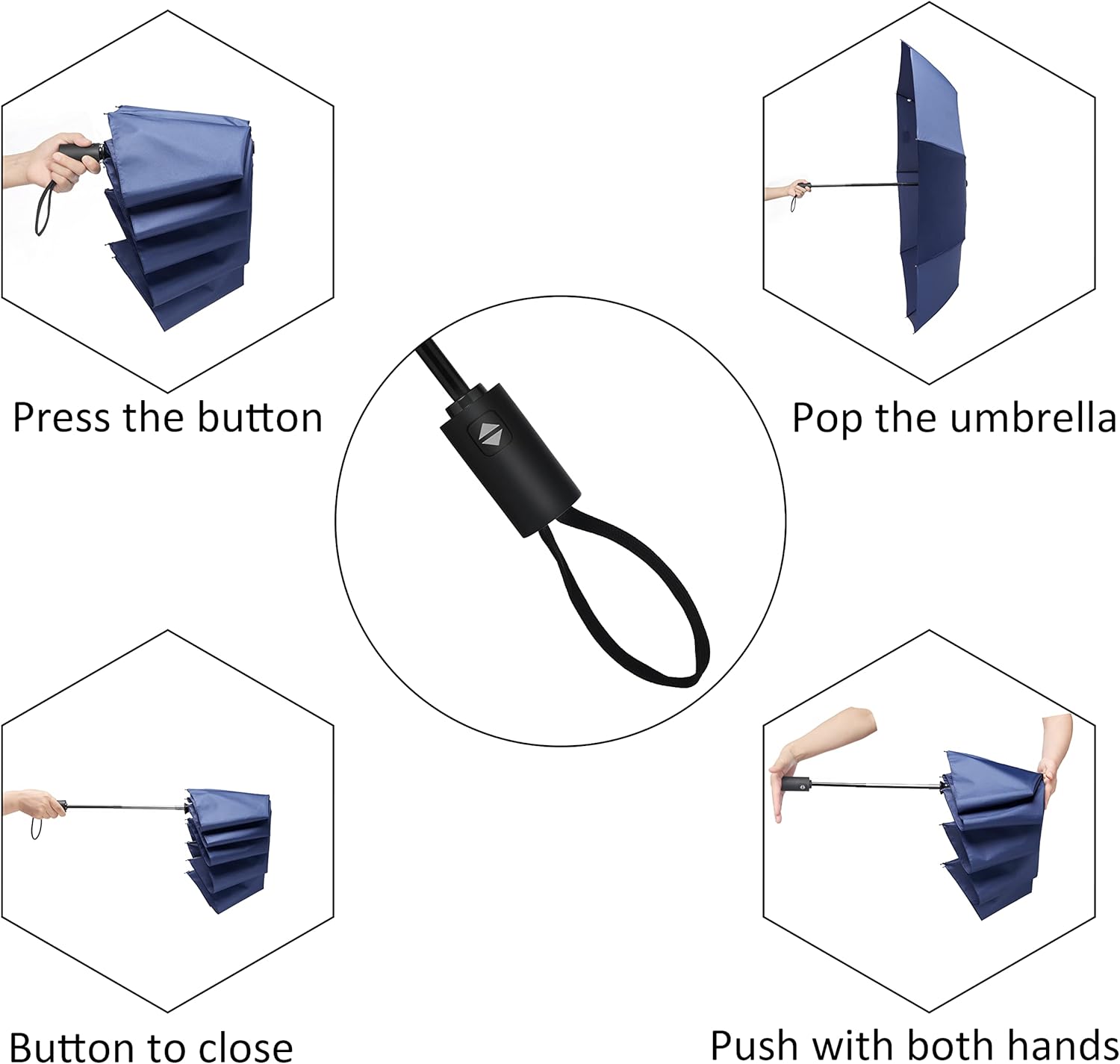 Press the button

Pop the umbrella

Button to close

Push with both hands