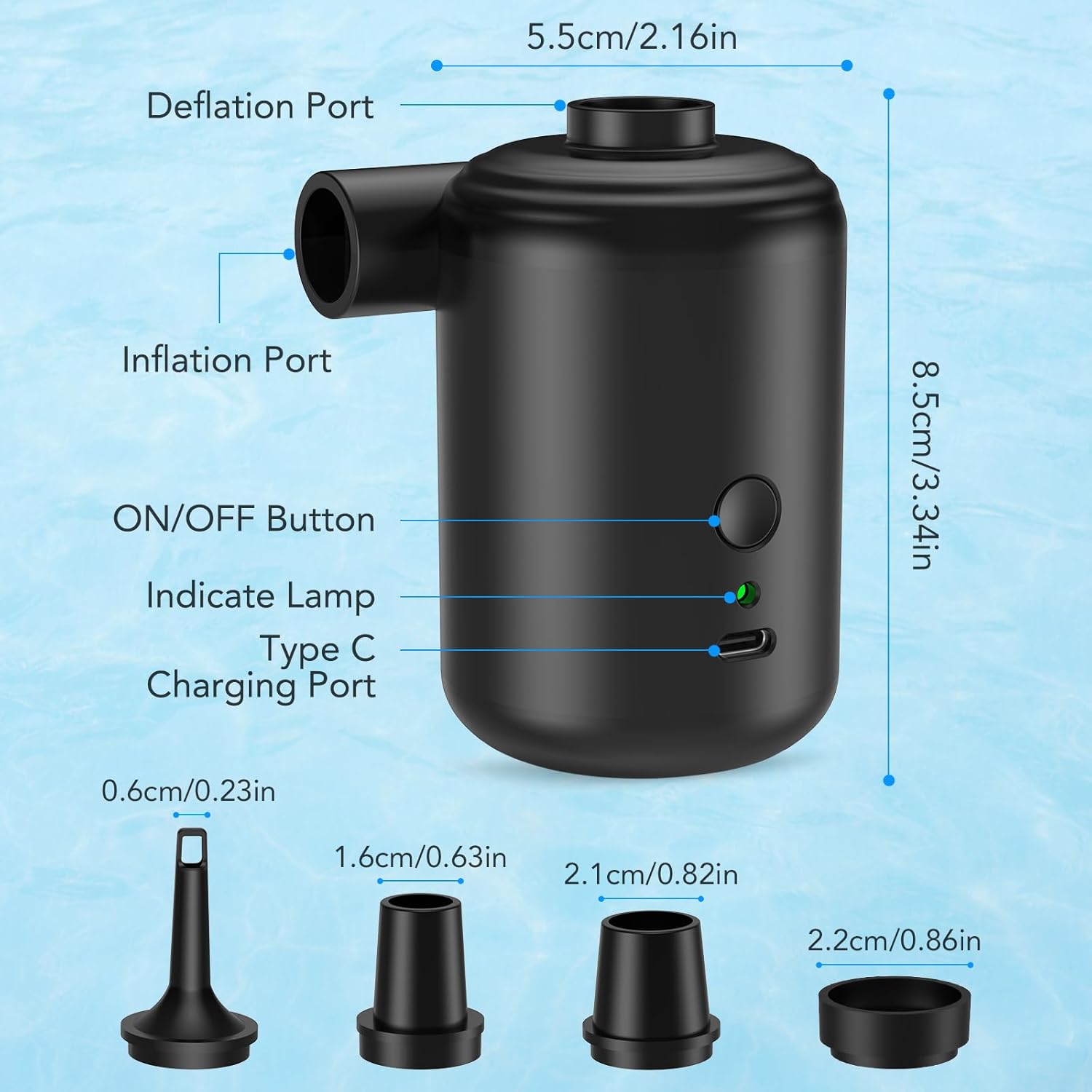 5.5cm/2.16in

Deflation Port

Inflation Port

8.5cm/3.34in

ON/OFF Button

Indicate Lamp

Type C Charging Port

0.6cm/0.23in

1.6cm/0.63in

2.1cm/0.82in

2.2cm/0.86in