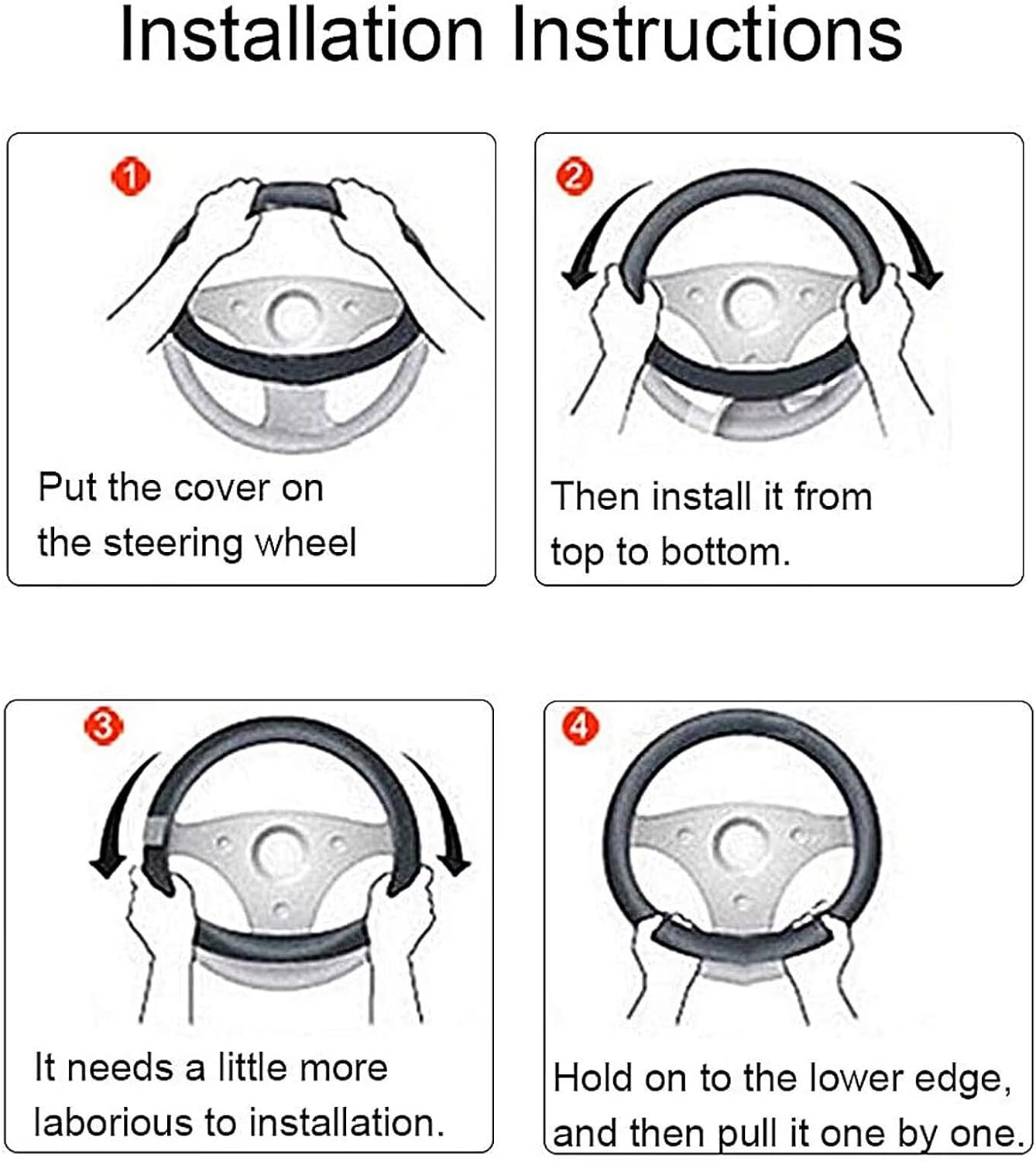 Installation Instructions

1

Put the cover on the steering wheel

2

Then install it from top to bottom.

3

It needs a little more laborious to installation.

4

Hold on to the lower edge, and then pull it one by one.