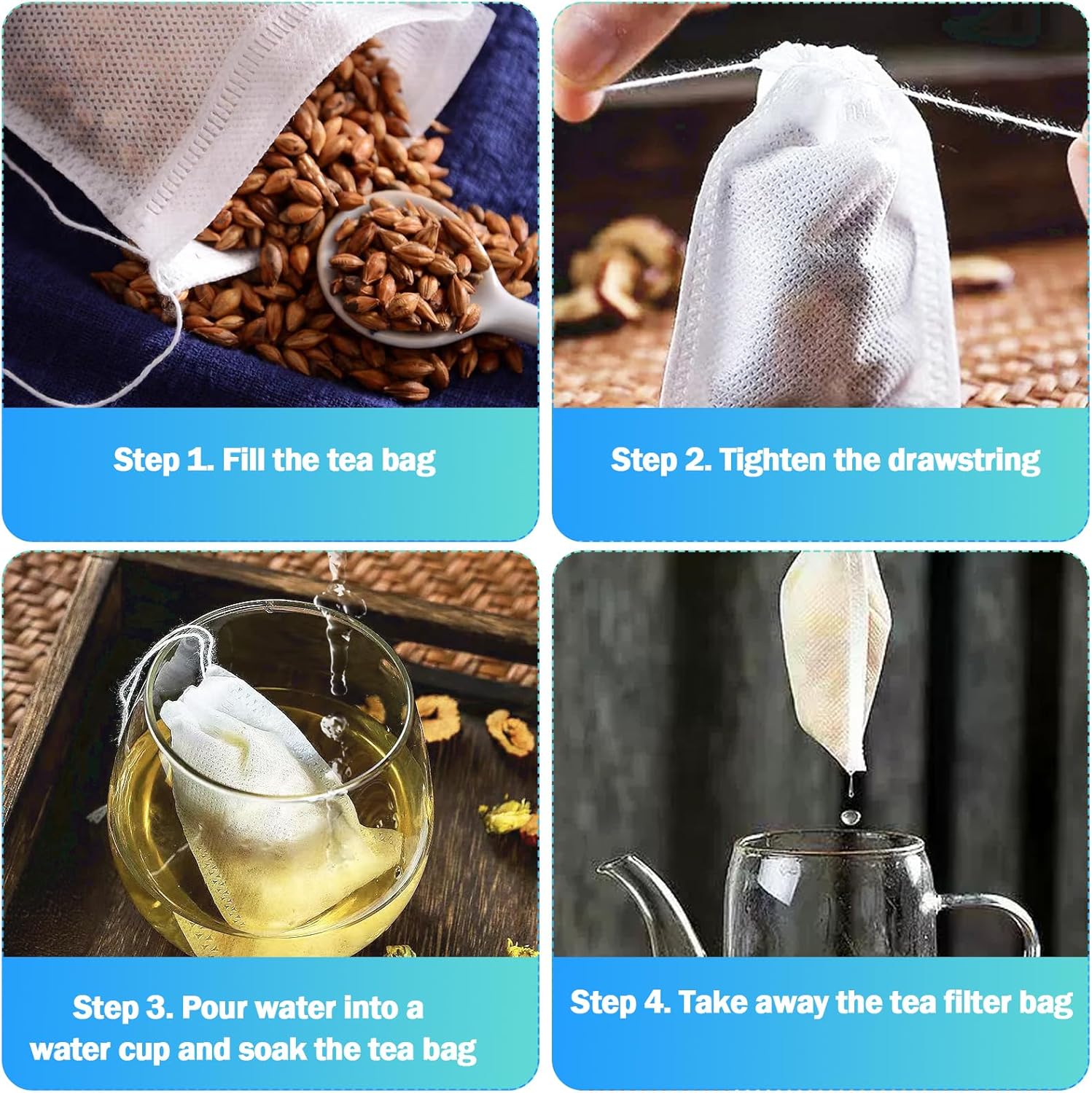 Step 1. Fill the tea bag

Step 2. Tighten the drawstring

Step 3. Pour water into a water cup and soak the tea bag

Step 4. Take away the tea filter bag