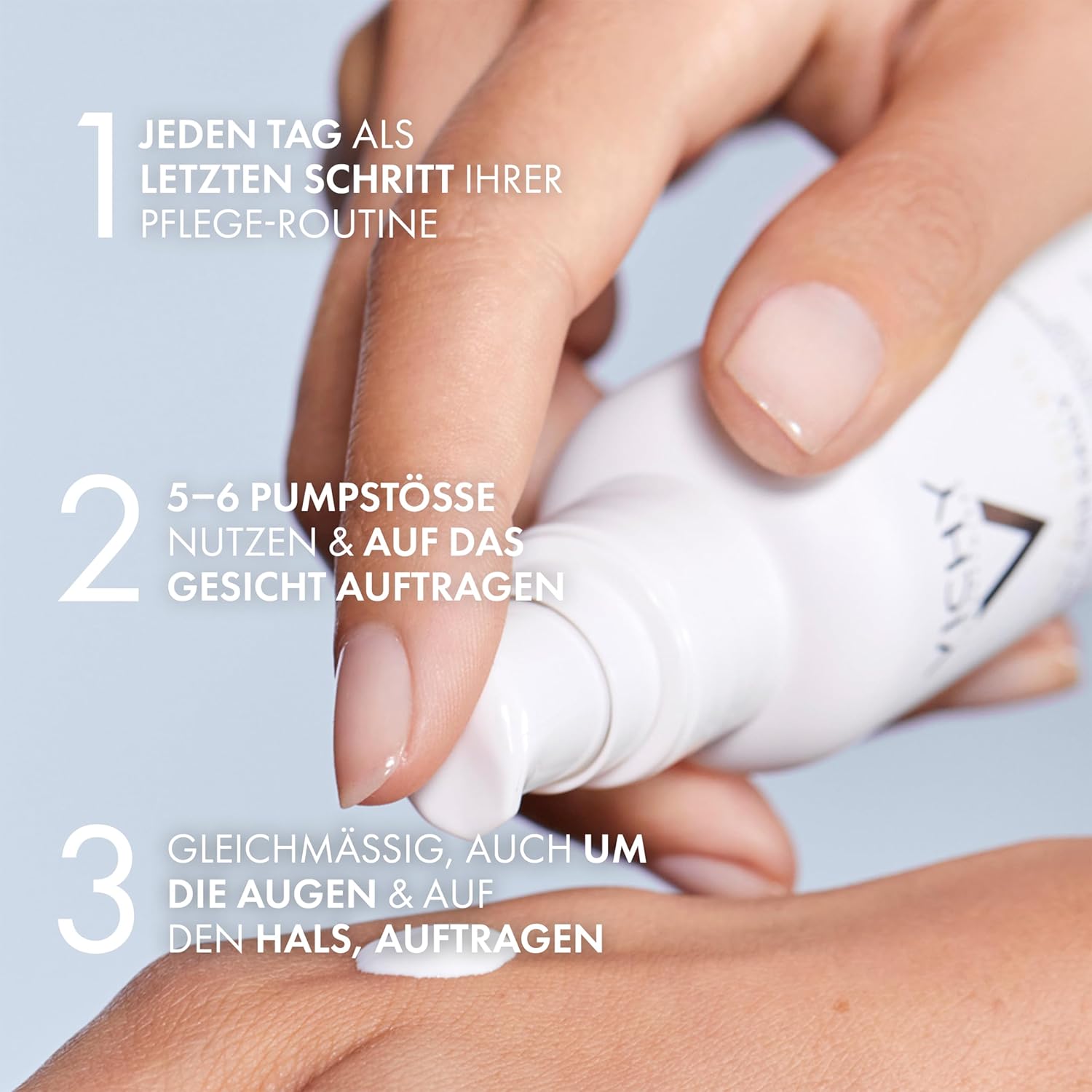 1 JEDEN TAG ALS LETZTEN SCHRITT IHRER PFLEGE-ROUTINE

2 5–6 PUMPSTÖSSE NUTZEN & AUF DAS GESICHT AUFTRAGEN

3 GLEICHMÄSSIG, AUCH UM DIE AUGEN & AUF DEN HALS, AUFTRAGEN

VICHY