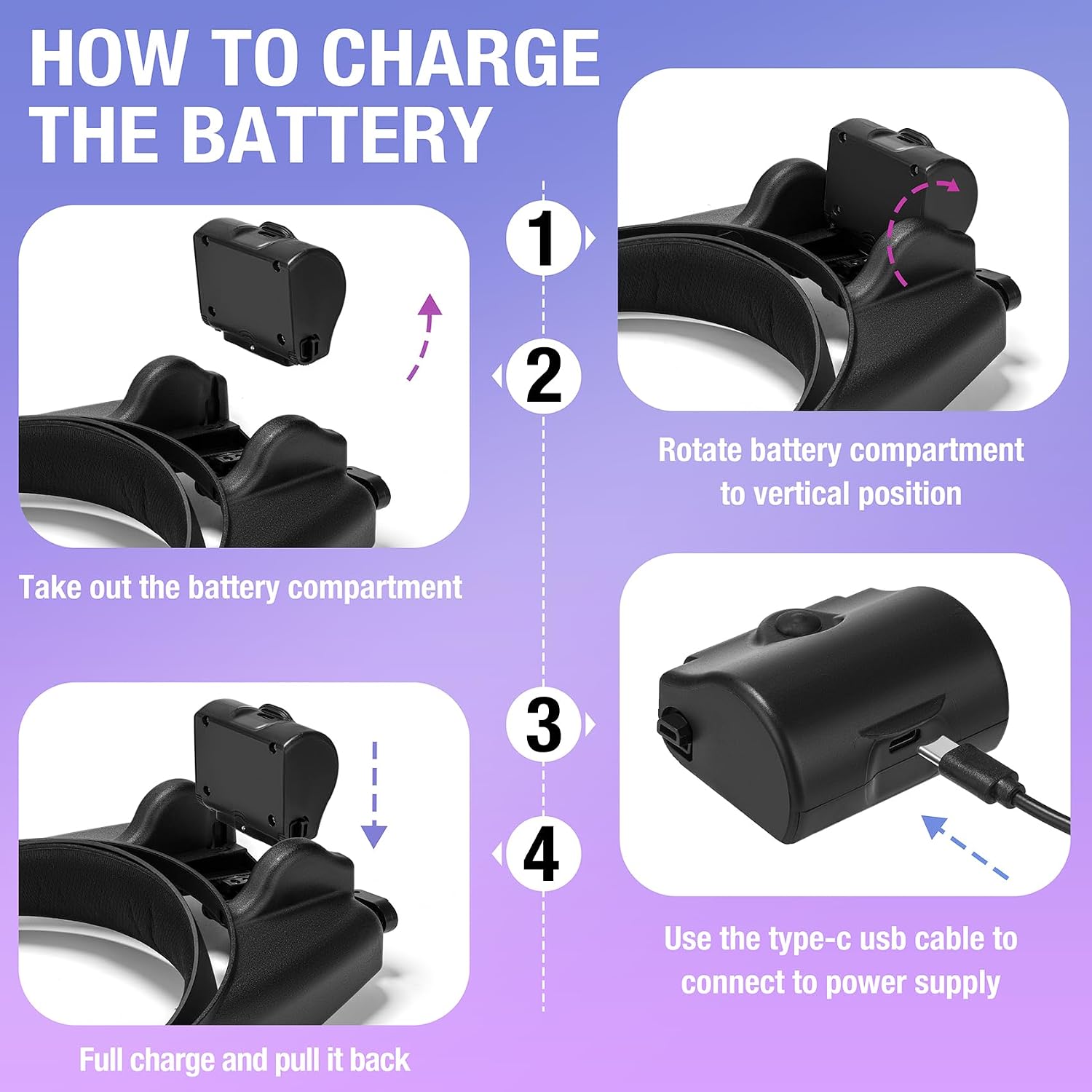 HOW TO CHARGE THE BATTERY

1

Rotate battery compartment to vertical position

2

Take out the battery compartment

3

Use the type-c usb cable to connect to power supply

4

Full charge and pull it back