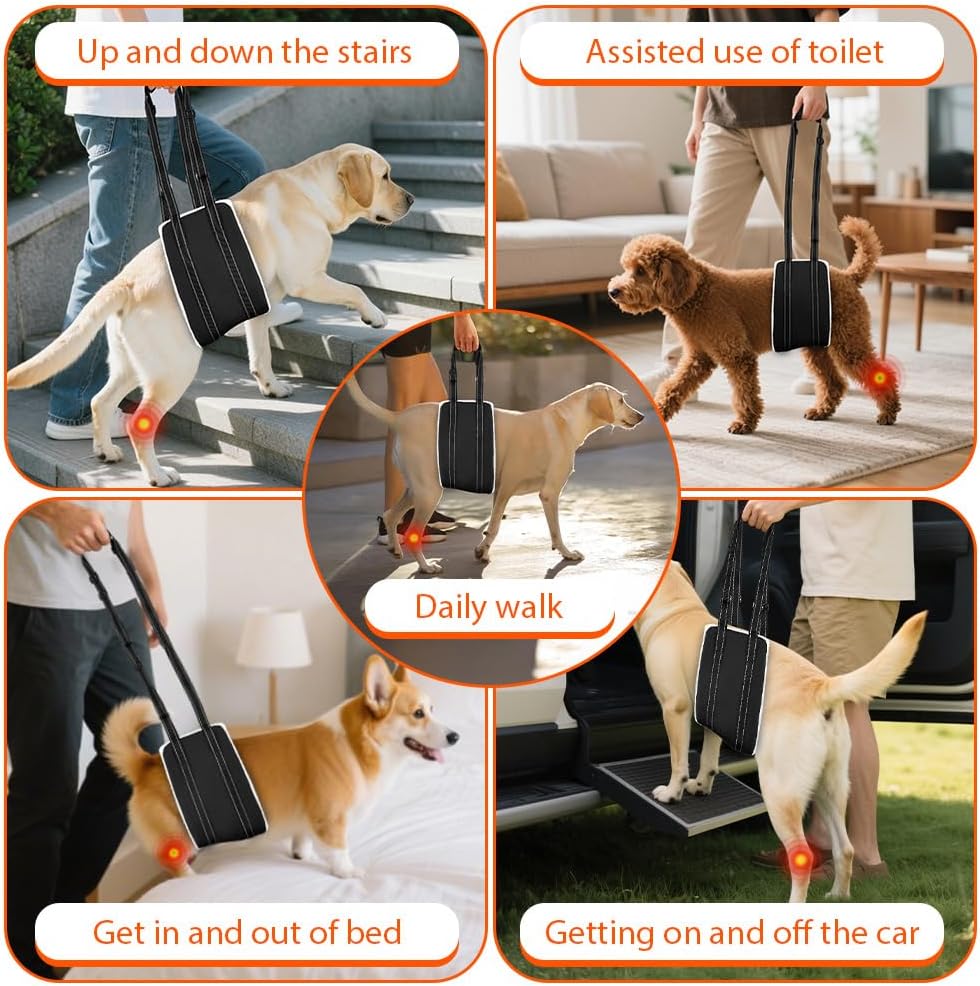 Up and down the stairs

Assisted use of toilet

Daily walk

Get in and out of bed

Getting on and off the car