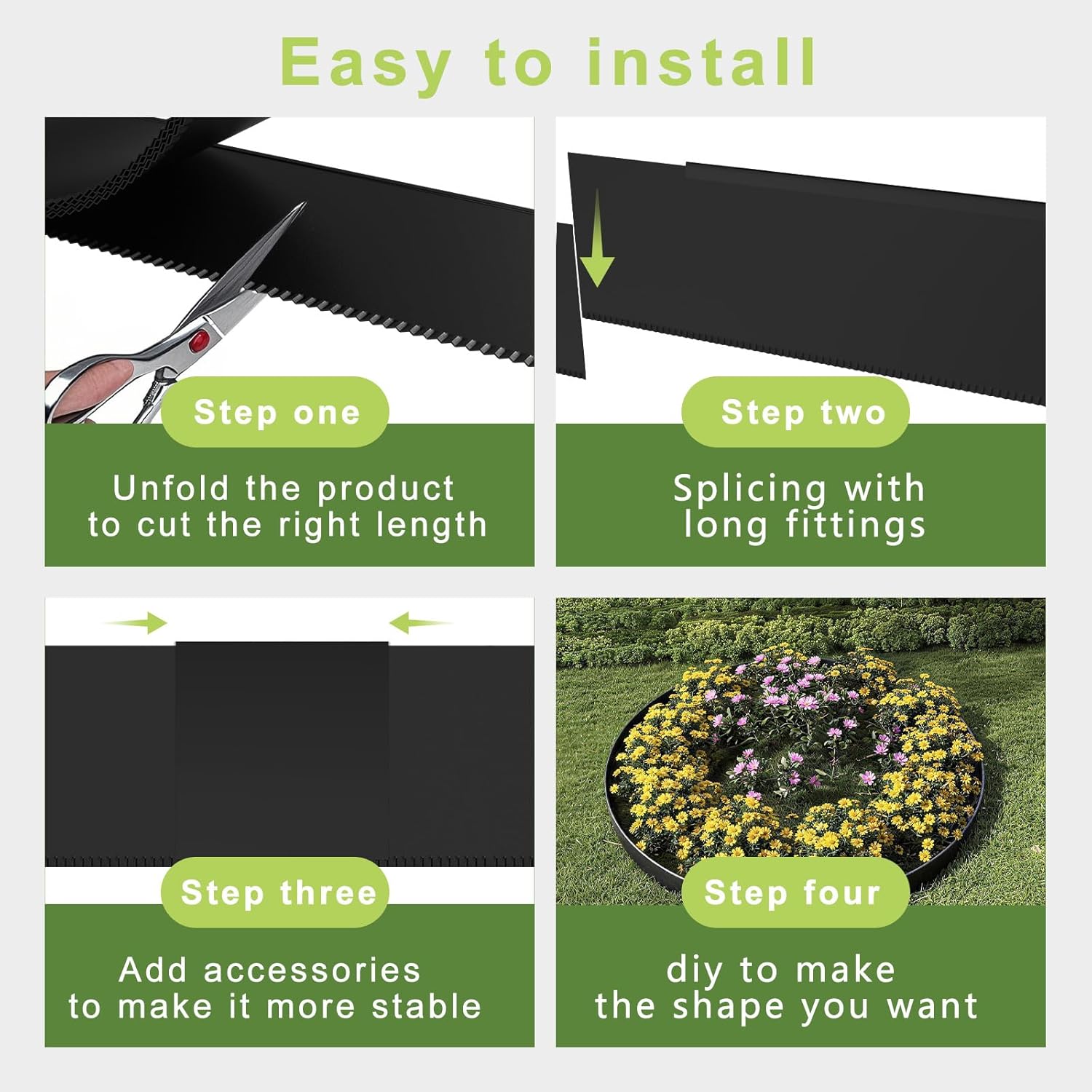 Easy to install

Step one

Unfold the product to cut the right length

Step two

Splicing with long fittings

Step three

Add accessories to make it more stable

Step four

diy to make the shape you want