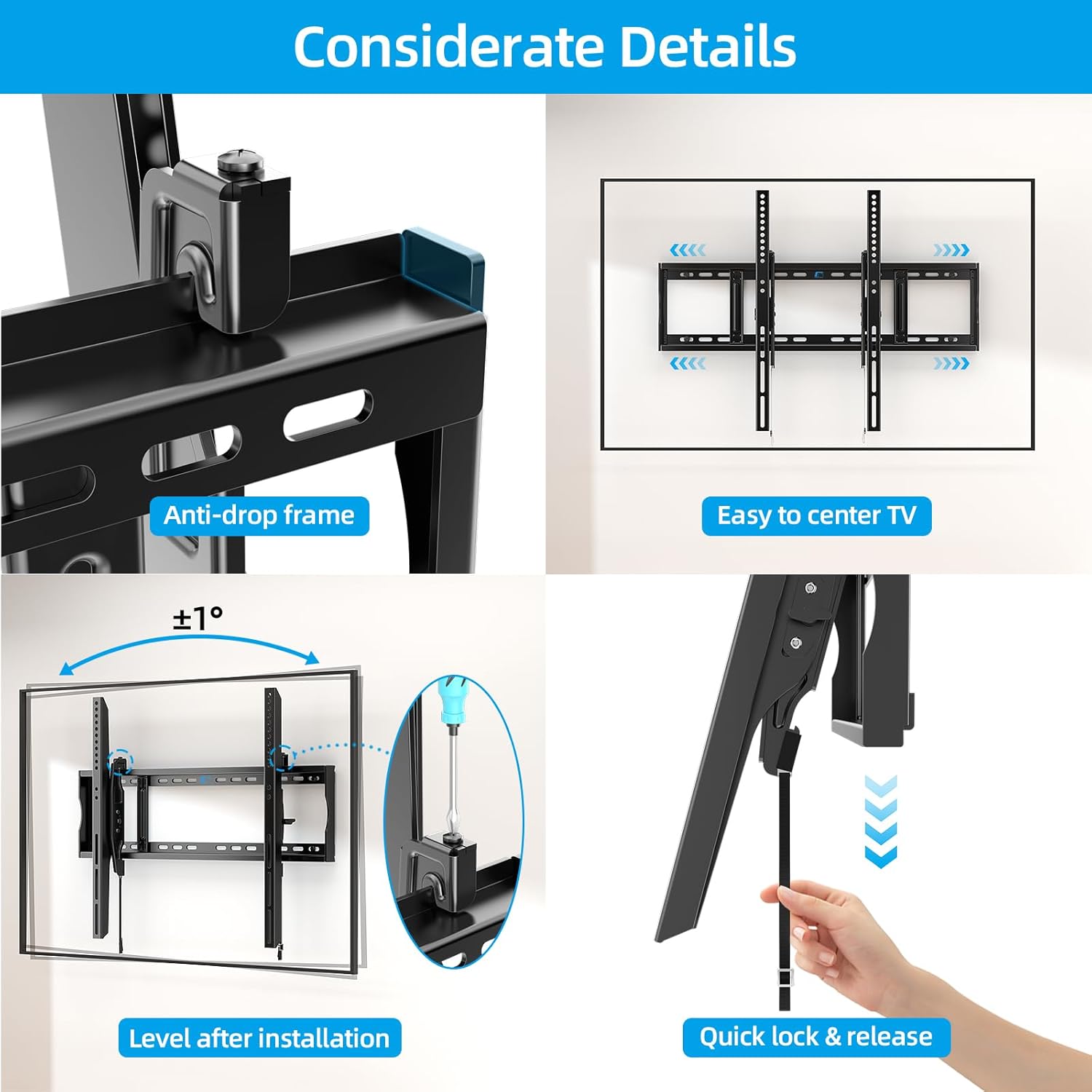 Considerate Details

Anti-drop frame

Easy to center TV

±1°

Level after installation

Quick lock & release