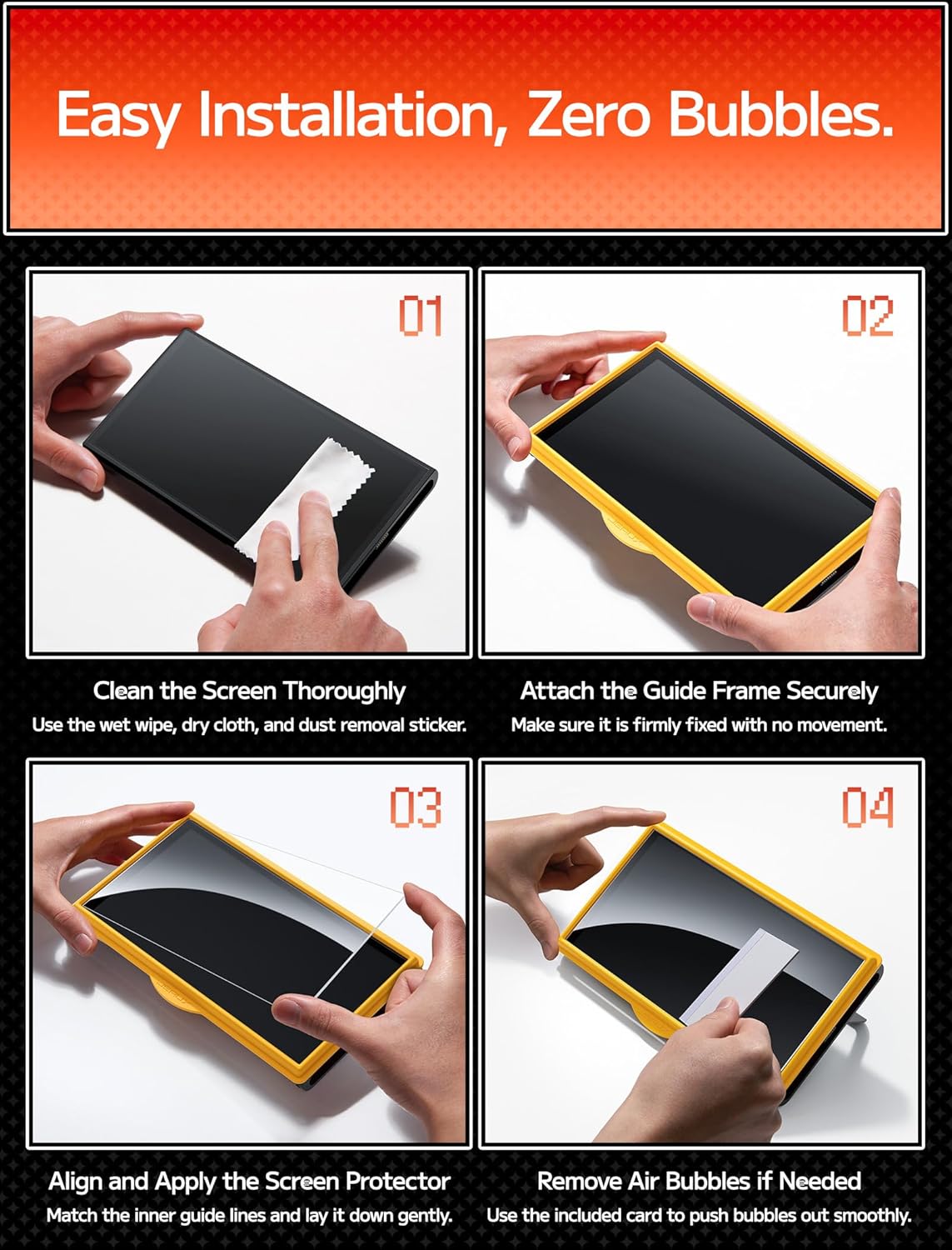 Easy Installation, Zero Bubbles.

01

Clean the Screen Thoroughly
Use the wet wipe, dry cloth, and dust removal sticker.

02

Attach the Guide Frame Securely
Make sure it is firmly fixed with no movement.

03

Align and Apply the Screen Protector
Match the inner guide lines and lay it down gently.

04

Remove Air Bubbles if Needed
Use the included card to push bubbles out smoothly.