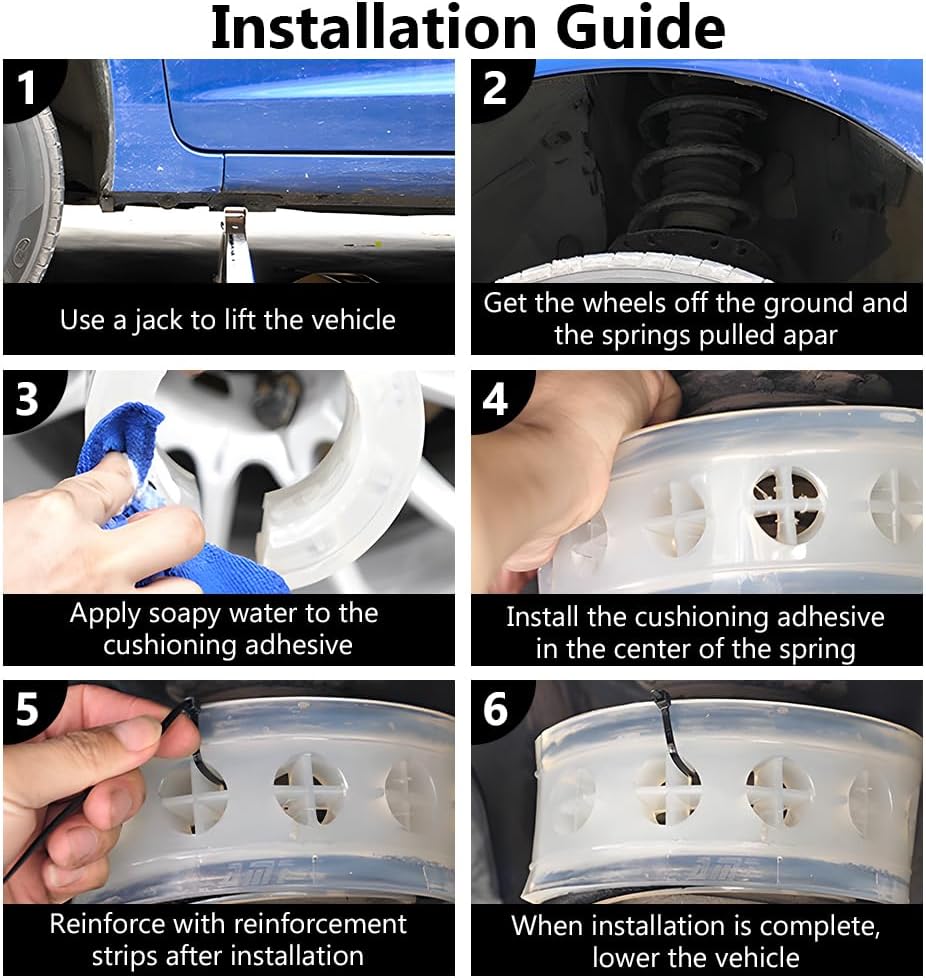 Installation Guide

1
Use a jack to lift the vehicle

2
Get the wheels off the ground and the springs pulled apar

3
Apply soapy water to the cushioning adhesive

4
Install the cushioning adhesive in the center of the spring

5
Reinforce with reinforcement strips after installation

6
When installation is complete, lower the vehicle