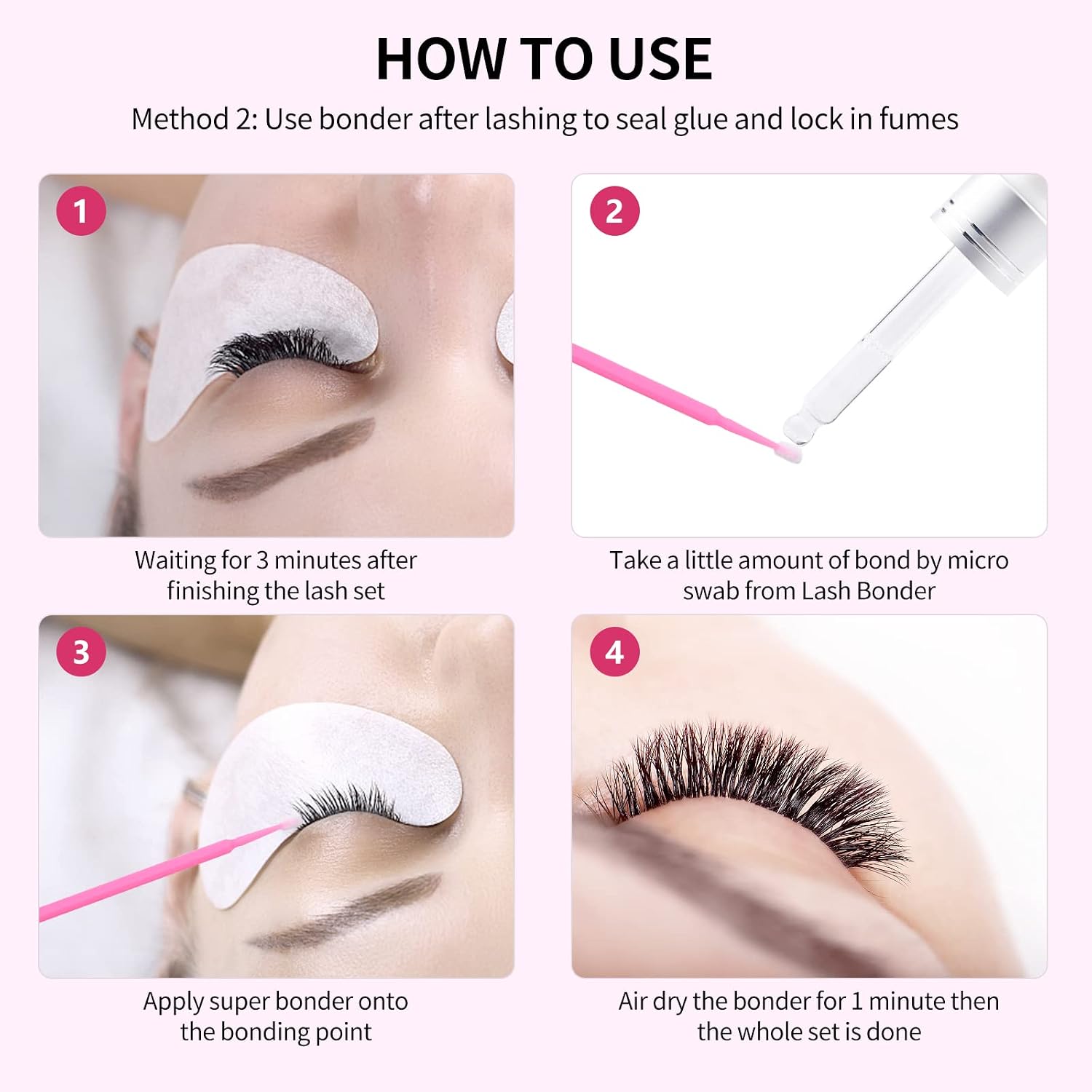 HOW TO USE

Method 2: Use bonder after lashing to seal glue and lock in fumes

1

Waiting for 3 minutes after finishing the lash set

2

Take a little amount of bond by micro swab from Lash Bonder

3

Apply super bonder onto the bonding point

4

Air dry the bonder for 1 minute then the whole set is done