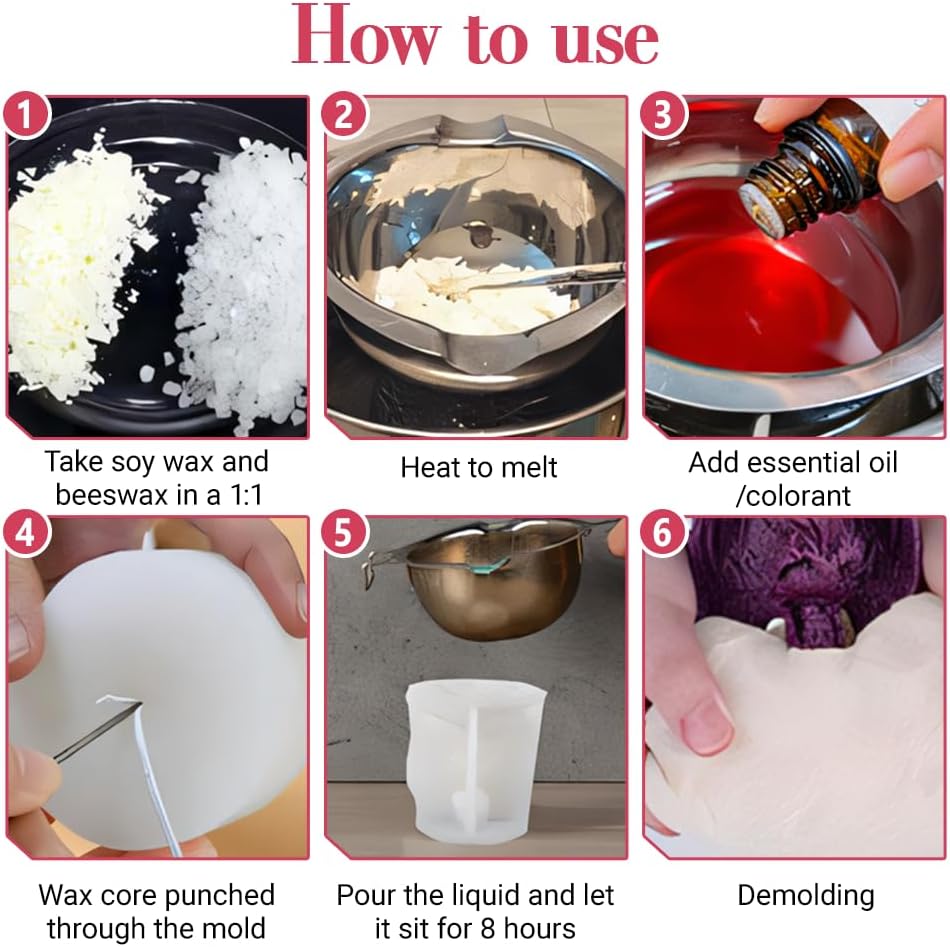 How to use

1
Take soy wax and beeswax in a 1:1

2
Heat to melt

3
Add essential oil /colorant

4
Wax core punched through the mold

5
Pour the liquid and let it sit for 8 hours

6
Demolding