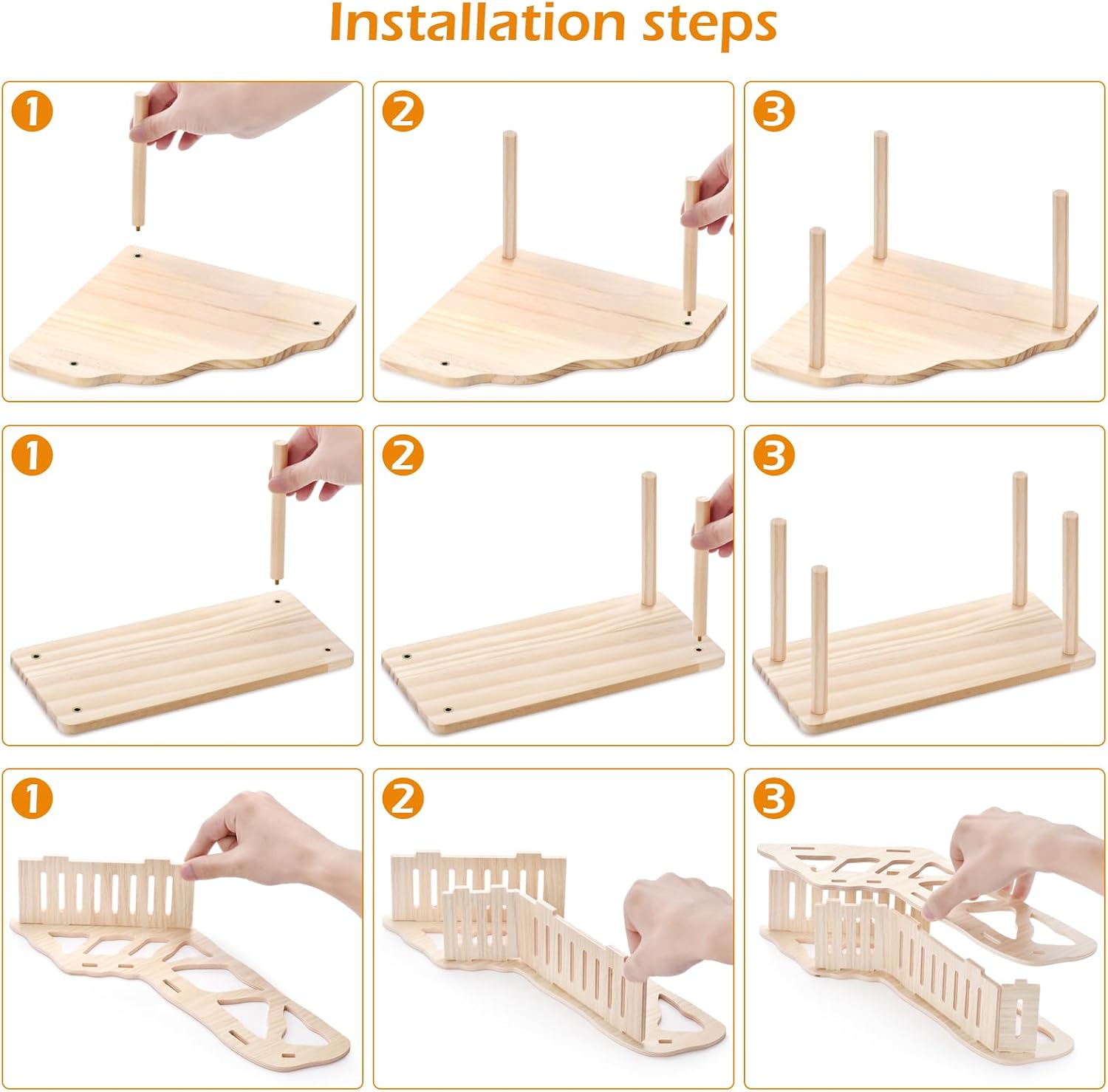 Installation steps

1

2

3

1

2

3

1

2

3