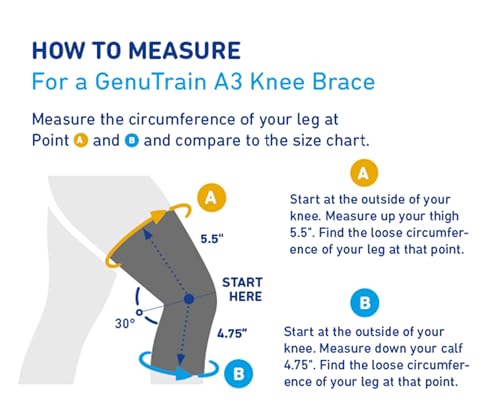 HOW TO MEASURE
For a GenuTrain A3 Knee Brace

Measure the circumference of your leg at Point A and B and compare to the size chart.

A
5.5"
START HERE
30°
4.75"
B

A
Start at the outside of your knee. Measure up your thigh 5.5". Find the loose circumference of your leg at that point.

B
Start at the outside of your knee. Measure down your calf 4.75". Find the loose circumference of your leg at that point.