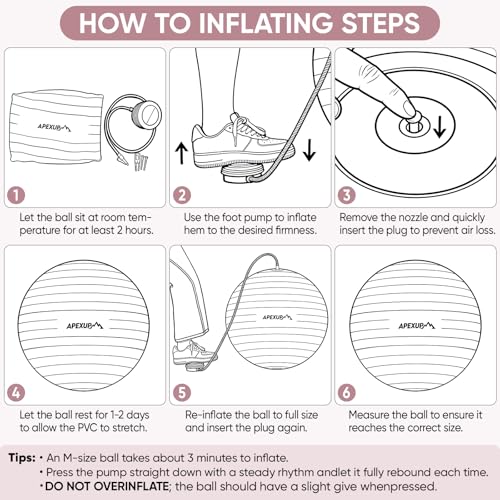 HOW TO INFLATING STEPS

APEXUP

1

Let the ball sit at room temperature for at least 2 hours.

2

Use the foot pump to inflate hem to the desired firmness.

3

Remove the nozzle and quickly insert the plug to prevent air loss.

APEXUP

4

Let the ball rest for 1-2 days to allow the PVC to stretch.

APEXUP

5

Re-inflate the ball to full size and insert the plug again.

APEXUP

6

Measure the ball to ensure it reaches the correct size.

Tips: • An M-size ball takes about 3 minutes to inflate.
• Press the pump straight down with a steady rhythm andlet it fully rebound each time.
• DO NOT OVERINFLATE; the ball should have a slight give whenpressed.