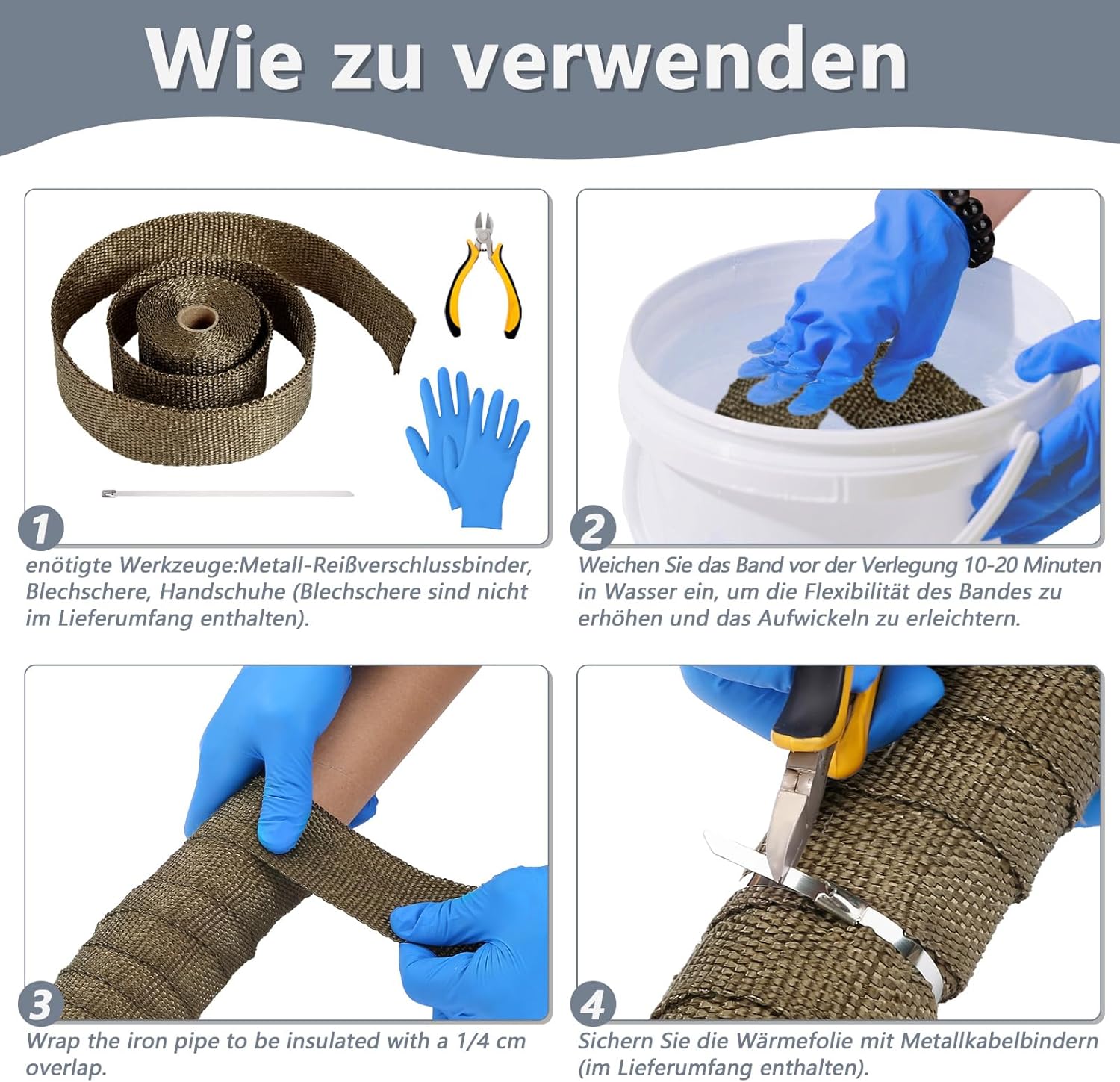 Wie zu verwenden

1

enötigte Werkzeuge:Metall-Reißverschlussbinder, Blechschere, Handschuhe (Blechschere sind nicht im Lieferumfang enthalten).

2

Weichen Sie das Band vor der Verlegung 10-20 Minuten in Wasser ein, um die Flexibilität des Bandes zu erhöhen und das Aufwickeln zu erleichtern.

3

Wrap the iron pipe to be insulated with a 1/4 cm overlap.

4

Sichern Sie die Wärmefolie mit Metallkabelbindern (im Lieferumfang enthalten).