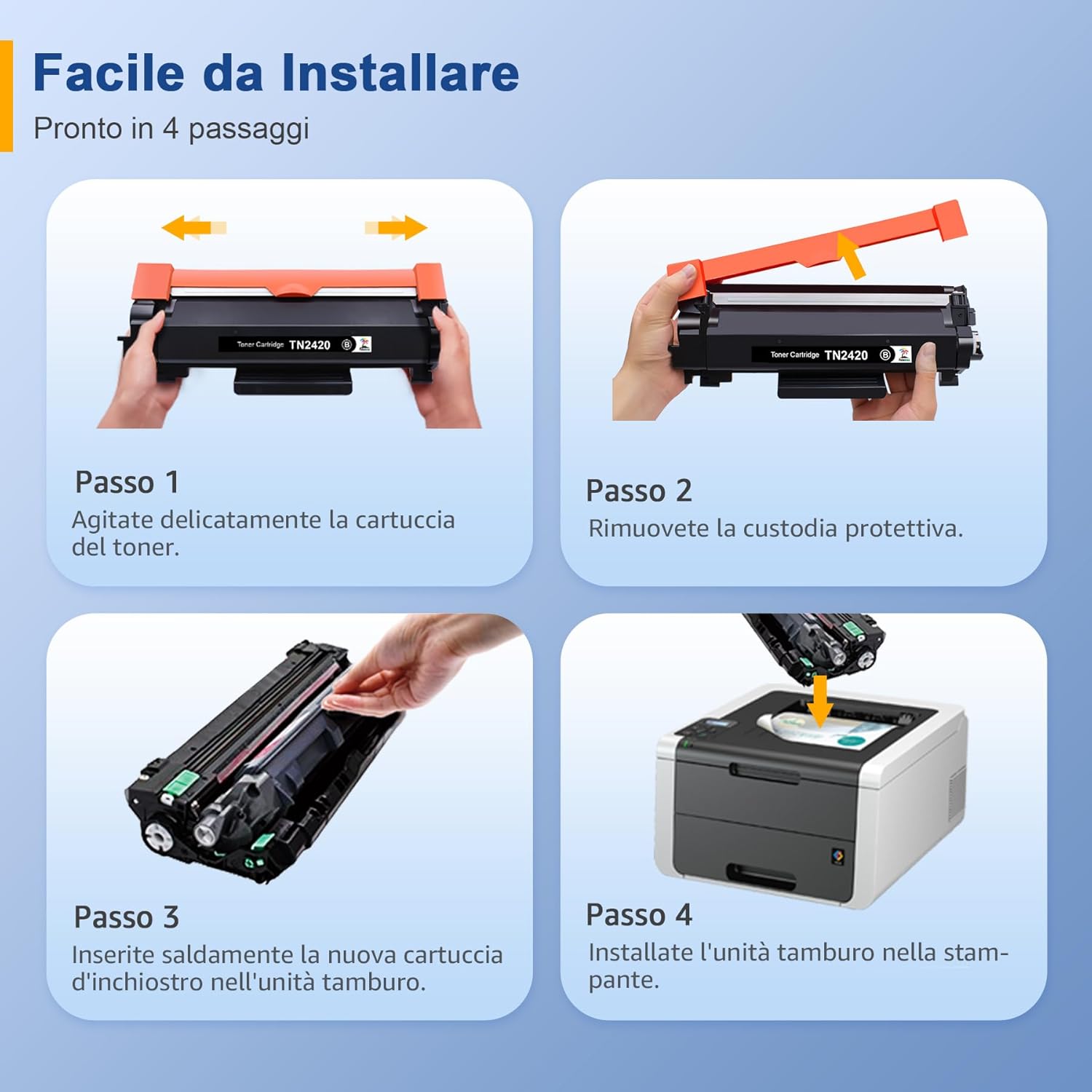 Facile da Installare
Pronto in 4 passaggi

Toner Cartridge TN2420 B

Passo 1
Agitate delicatamente la cartuccia del toner.

Toner Cartridge TN2420 B

Passo 2
Rimuovete la custodia protettiva.

Passo 3
Inserite saldamente la nuova cartuccia d'inchiostro nell'unità tamburo.

Passo 4
Installate l'unità tamburo nella stampante.