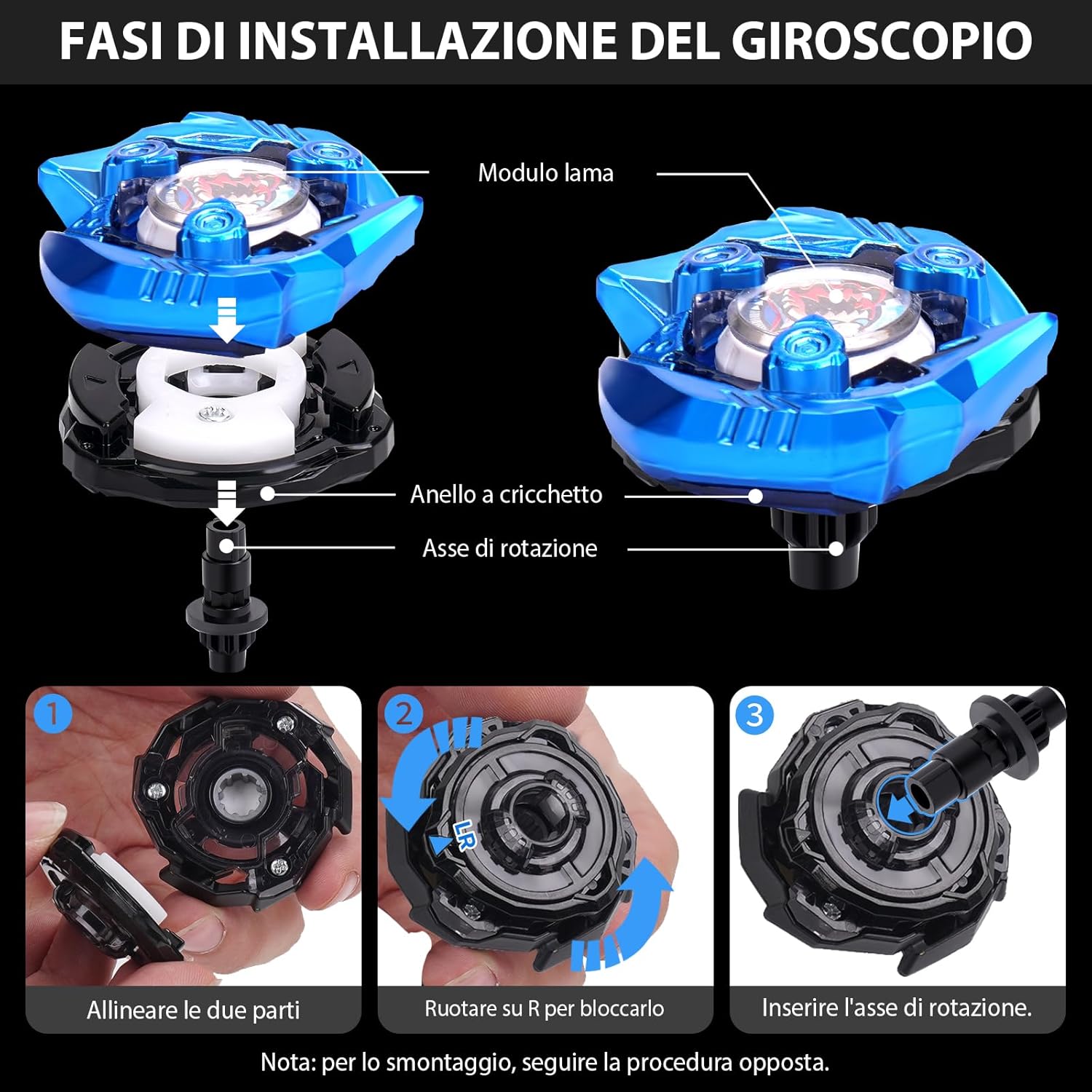 FASI DI INSTALLAZIONE DEL GIROSCOPIO

Modulo lama

Anello a cricchetto

Asse di rotazione

1

Allineare le due parti

2

LR

Ruotare su R per bloccarlo

3

Inserire l'asse di rotazione.

Nota: per lo smontaggio, seguire la procedura opposta.