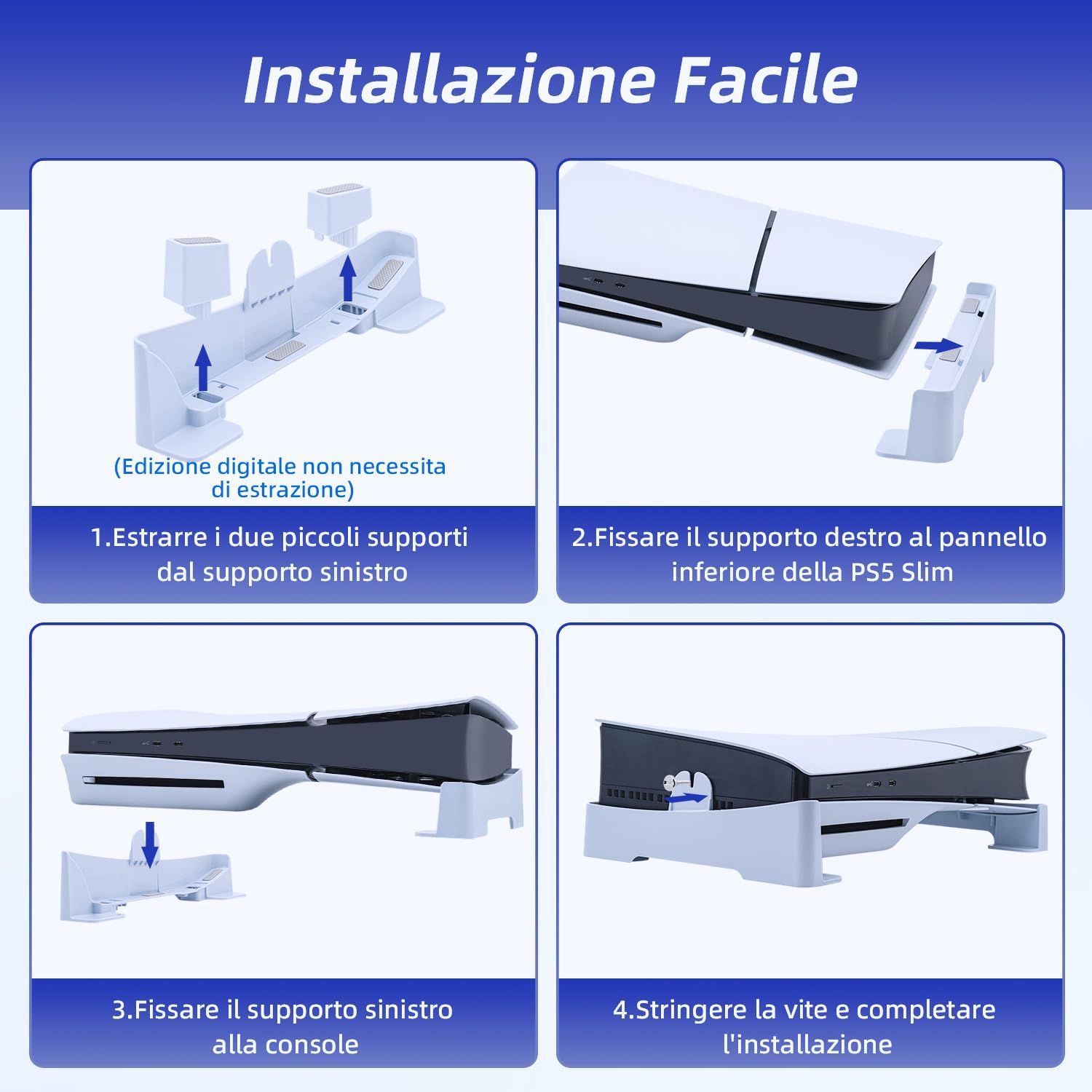 Installazione Facile

(Edizione digitale non necessita di estrazione)

1.Estrarre i due piccoli supporti dal supporto sinistro

2.Fissare il supporto destro al pannello inferiore della PS5 Slim

3.Fissare il supporto sinistro alla console

4.Stringere la vite e completare l'installazione