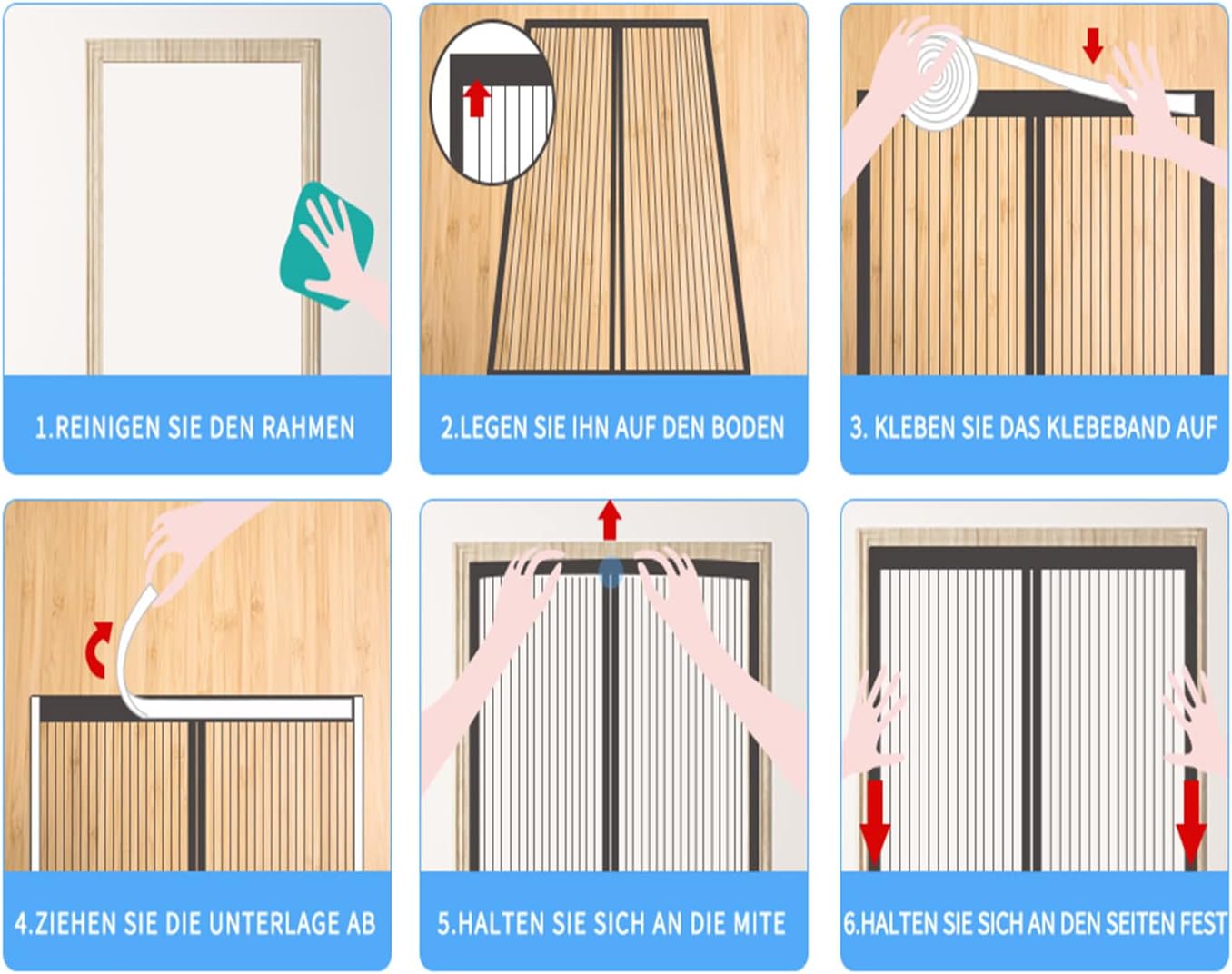 1.REINIGEN SIE DEN RAHMEN

2.LEGEN SIE IHN AUF DEN BODEN

3. KLEBEN SIE DAS KLEBEBAND AUF

4.ZIEHEN SIE DIE UNTERLAGE AB

5.HALTEN SIE SICH AN DIE MITE

6.HALTEN SIE SICH AN DEN SEITEN FEST