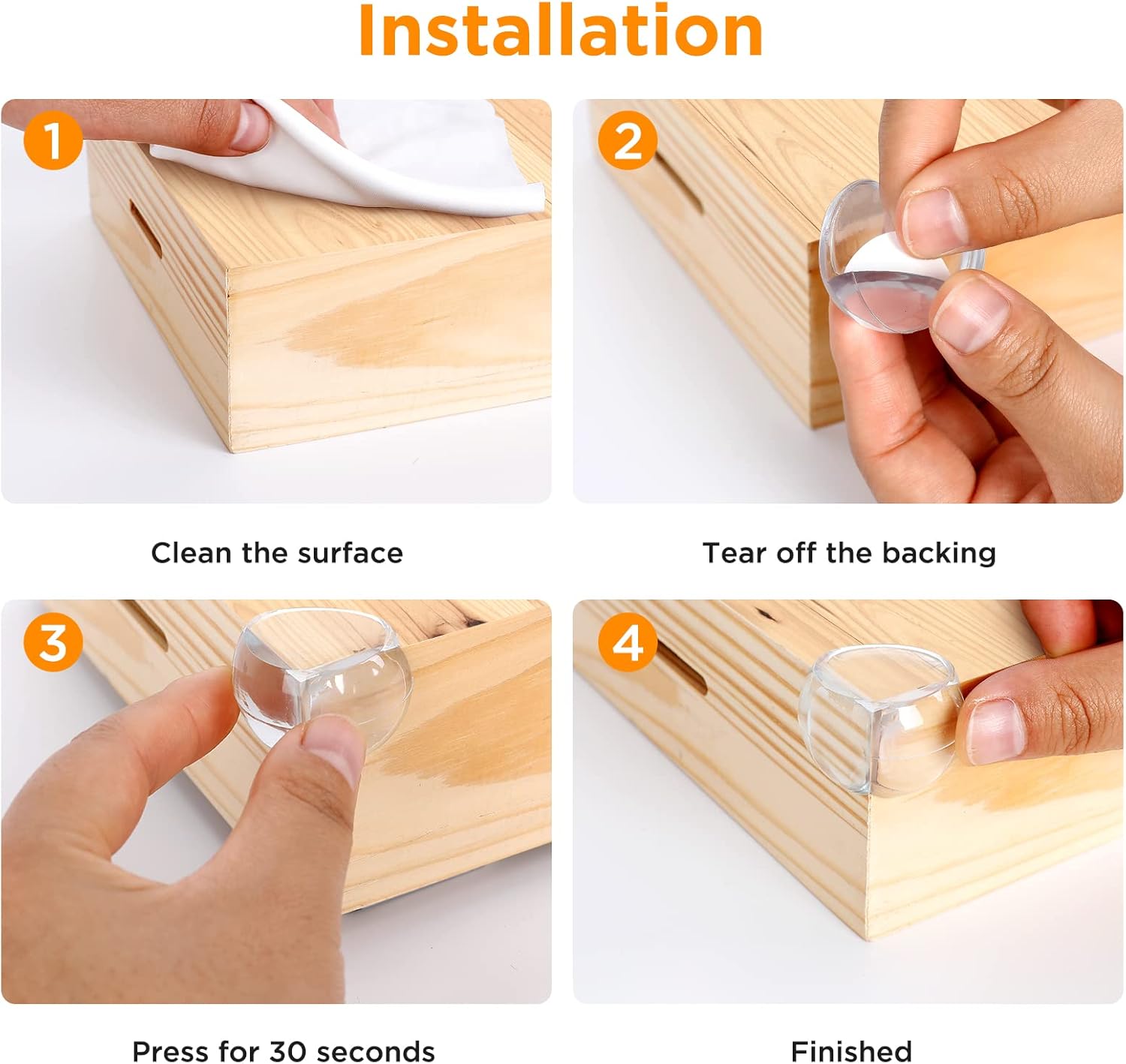 Installation

1

Clean the surface

2

Tear off the backing

3

Press for 30 seconds

4

Finished