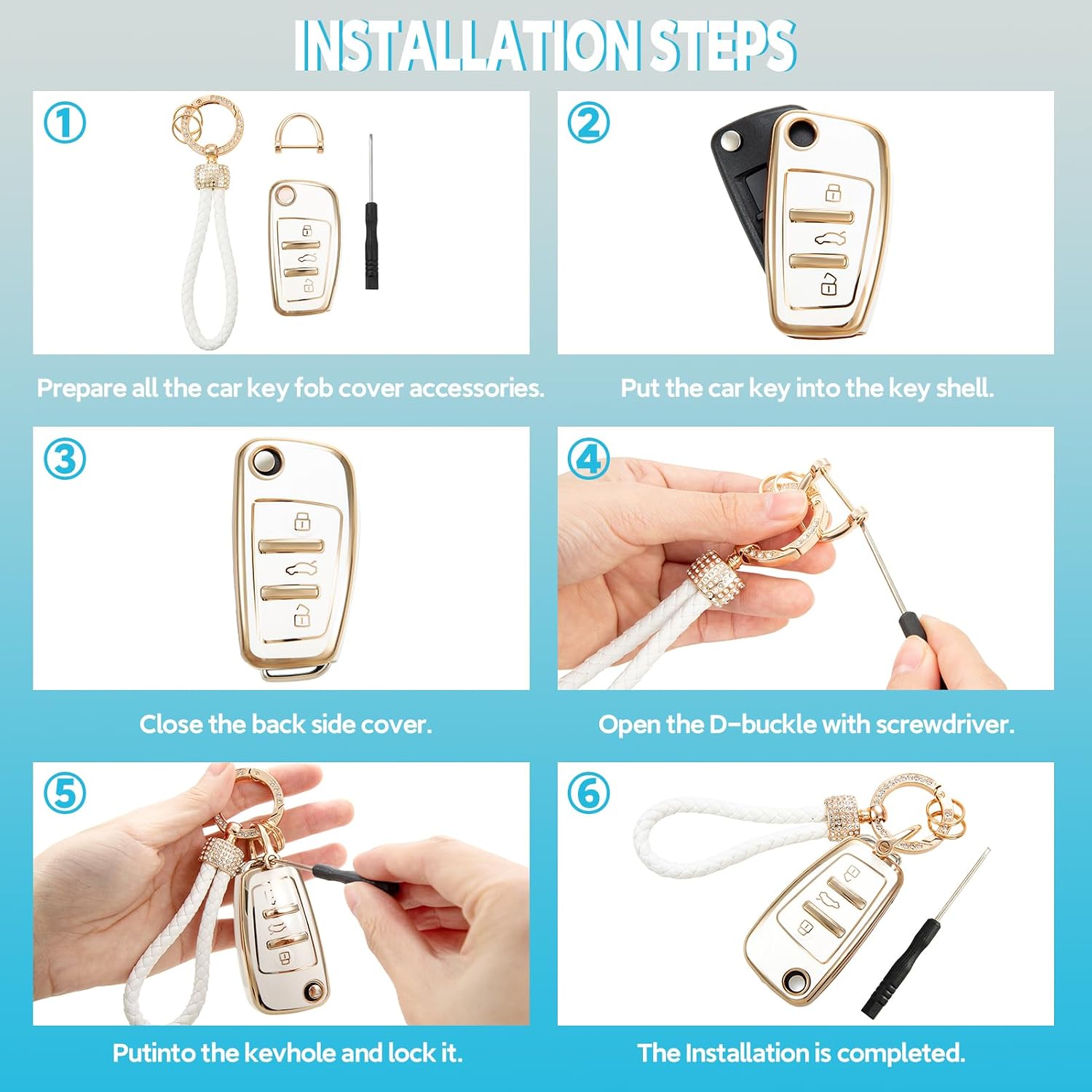 INSTALLATION STEPS

①

Prepare all the car key fob cover accessories.

②

Put the car key into the key shell.

③

Close the back side cover.

④

Open the D-buckle with screwdriver.

⑤

Putinto the kevhole and lock it.

⑥

The Installation is completed.