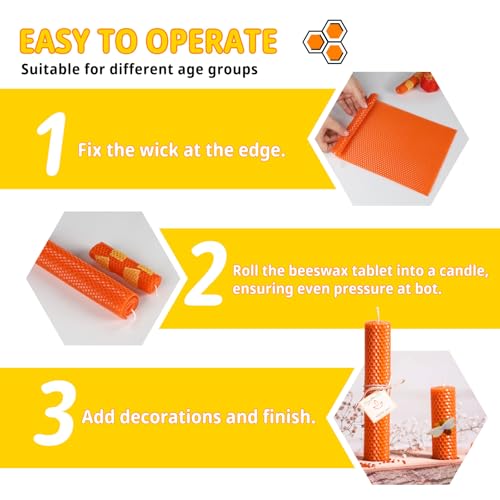 EASY TO OPERATE
Suitable for different age groups

1 Fix the wick at the edge.

2 Roll the beeswax tablet into a candle, ensuring even pressure at bot.

3 Add decorations and finish.