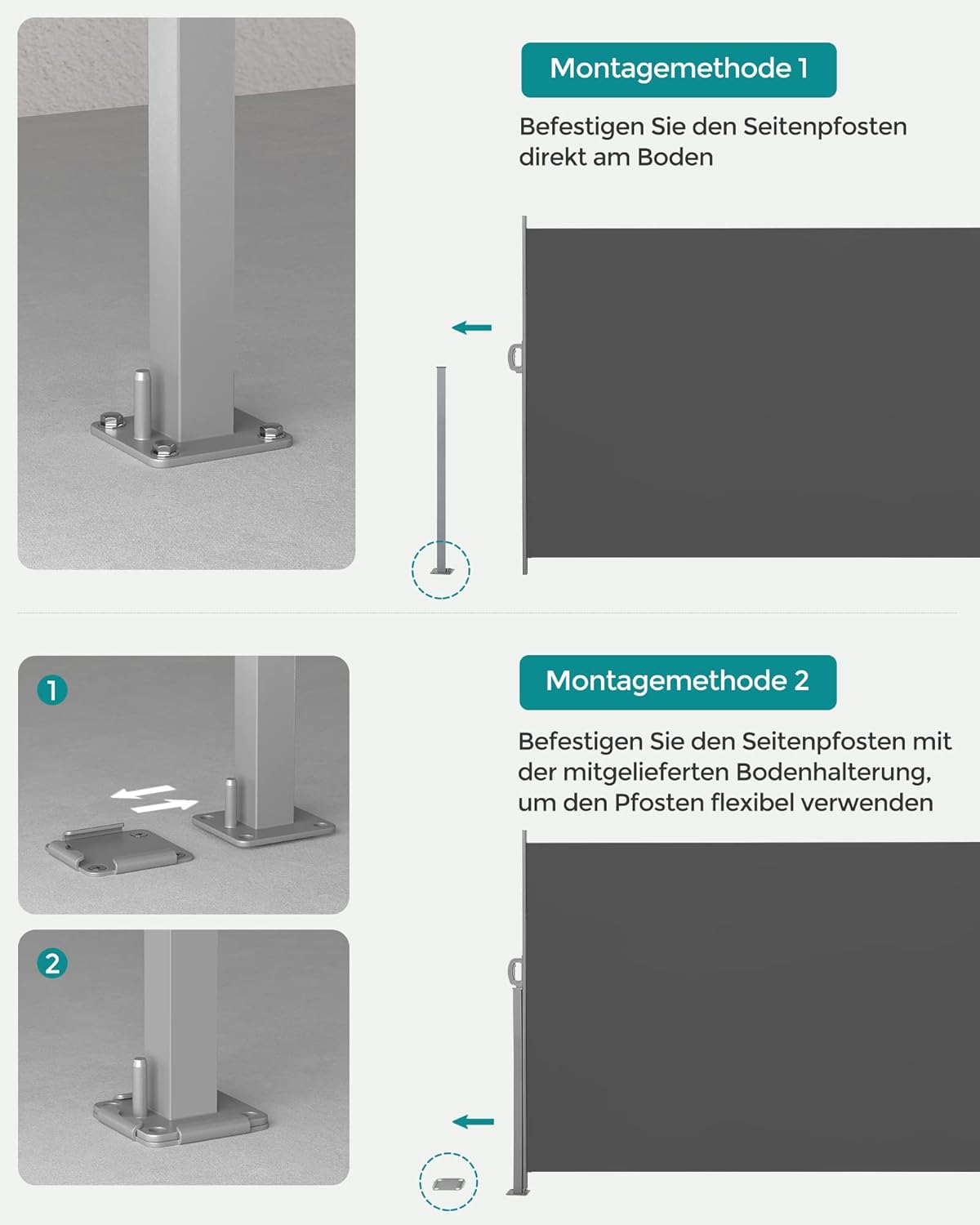 Montagemethode 1

Befestigen Sie den Seitenpfosten direkt am Boden

1

2

Montagemethode 2

Befestigen Sie den Seitenpfosten mit der mitgelieferten Bodenhalterung, um den Pfosten flexibel verwenden